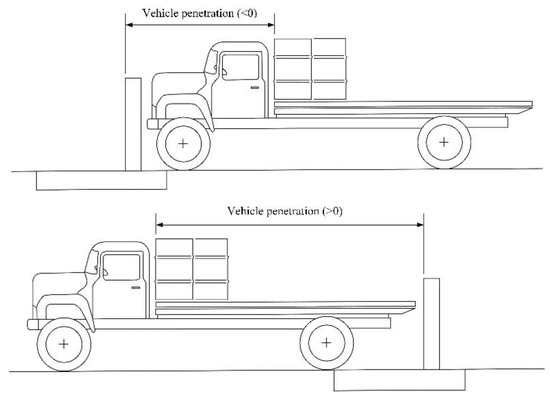 Vehicle penetration (<0)

Vehicle penetration (>0)