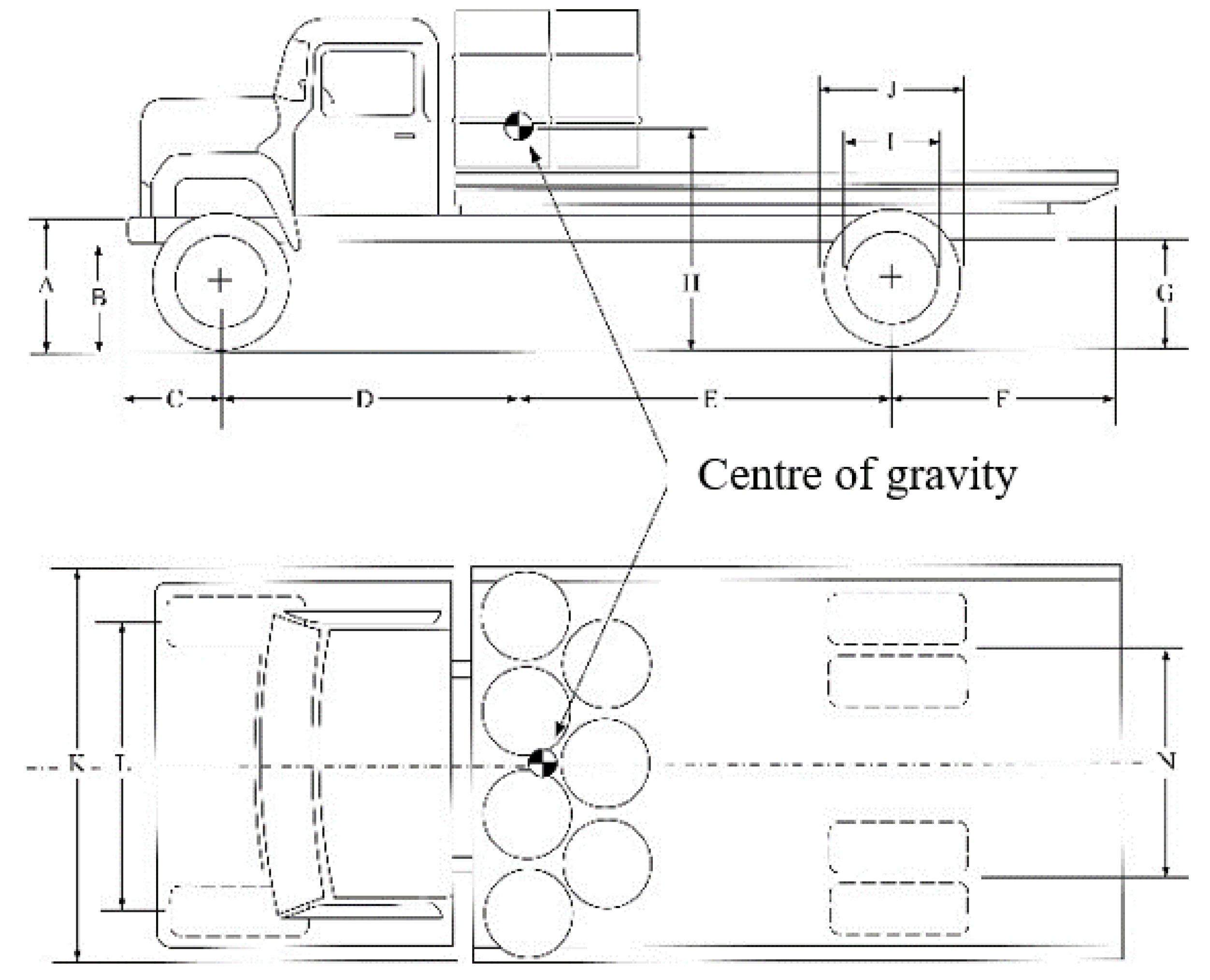 J
I
A
B
H
G
C
D
E
F
Centre of gravity
K
L
N