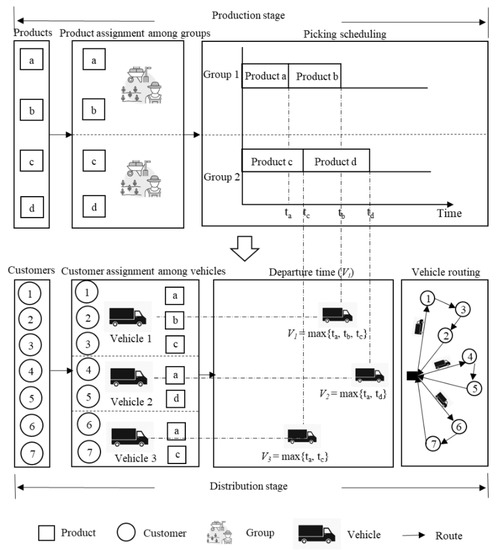 Production stage

Products
a
b
c
d

Product assignment among groups
a
b
c
d

Picking scheduling
Group 1
Product a
Product b
Group 2
Product c
Product d
$t_a$ $t_c$ $t_b$ $t_d$
Time

Customers
1
2
3
4
5
6
7

Customer assignment among vehicles
1
2
3
Vehicle 1
a
b
c
4
5
Vehicle 2
a
d
6
7
Vehicle 3
a
c

Departure time ($V_i$)
$V_1 = \max\{t_a, t_b, t_c\}$
$V_2 = \max\{t_a, t_d\}$
$V_3 = \max\{t_a, t_c\}$

Vehicle routing
1
3
2
4
5
6
7

Distribution stage

Product
Customer
Group
Vehicle
Route