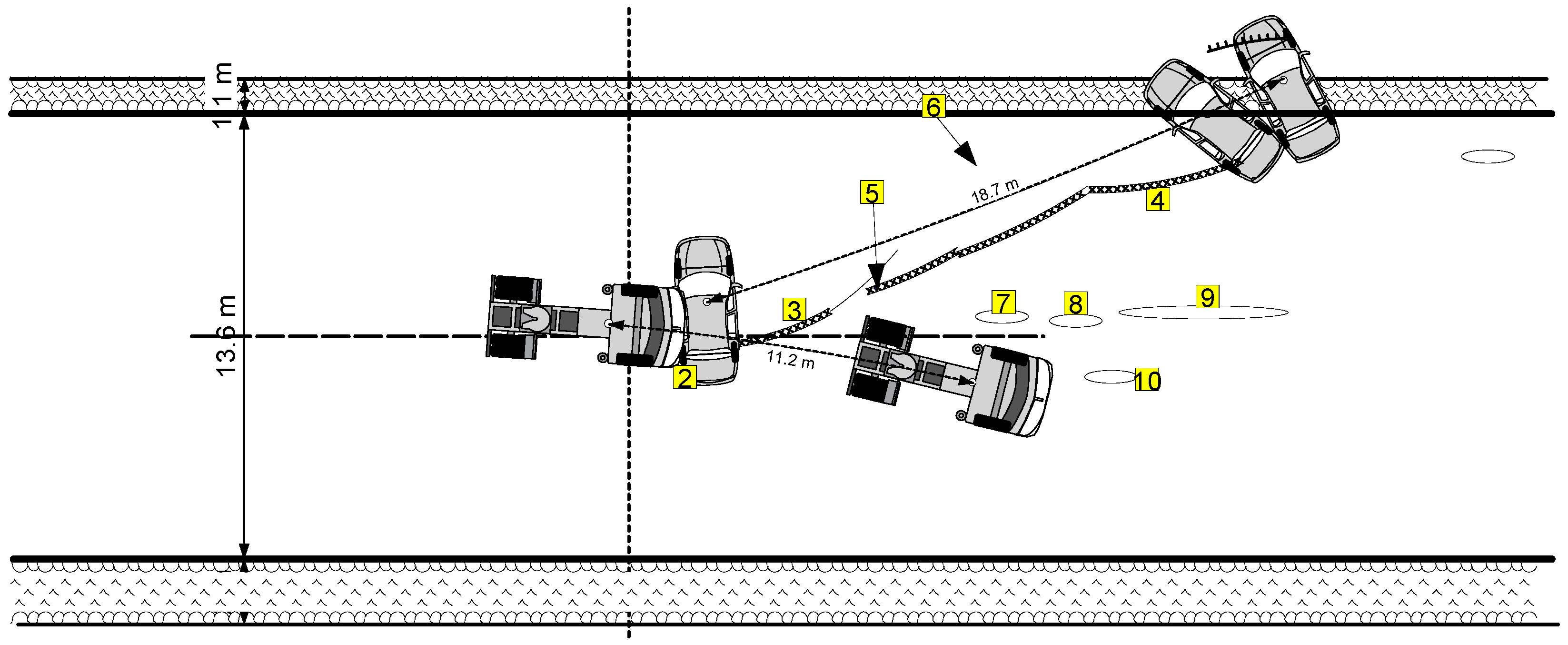 1.1 m
13.6 m
6
5
18.7 m
4
3
7
8
9
2
11.2 m
10