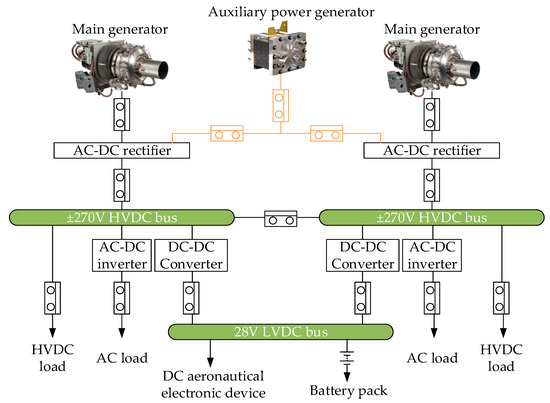 Auxiliary power generator

Main generator

Main generator

AC-DC rectifier

AC-DC rectifier

±270V HVDC bus

±270V HVDC bus

AC-DC inverter

DC-DC Converter

DC-DC Converter

AC-DC inverter

28V LVDC bus

HVDC load

AC load

DC aeronautical electronic device

Battery pack

AC load

HVDC load