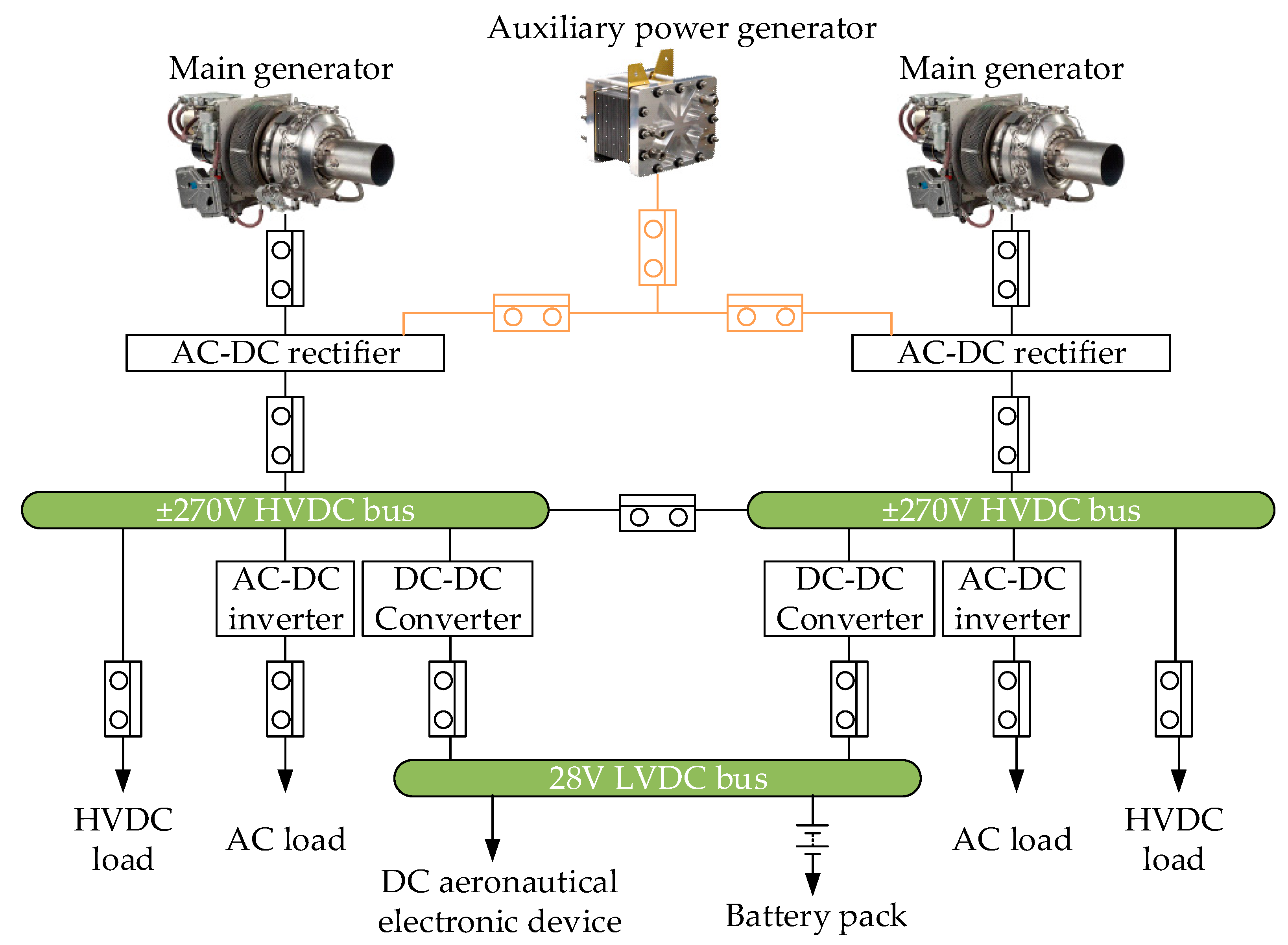 Auxiliary power generator

Main generator

Main generator

AC-DC rectifier

AC-DC rectifier

±270V HVDC bus

±270V HVDC bus

AC-DC inverter

DC-DC Converter

DC-DC Converter

AC-DC inverter

28V LVDC bus

HVDC load

AC load

DC aeronautical electronic device

Battery pack

AC load

HVDC load