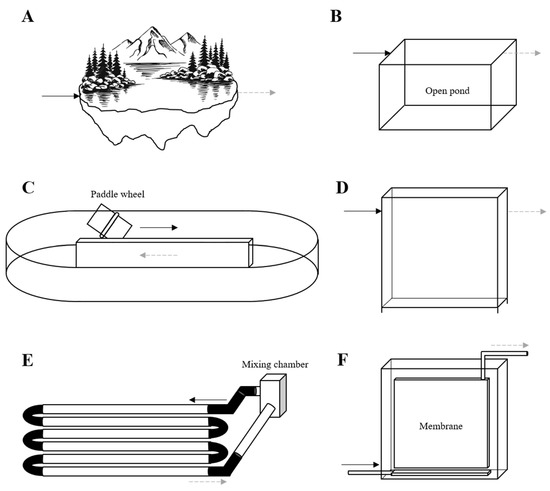 A

B

Open pond

C

Paddle wheel

D

E

Mixing chamber

F

Membrane