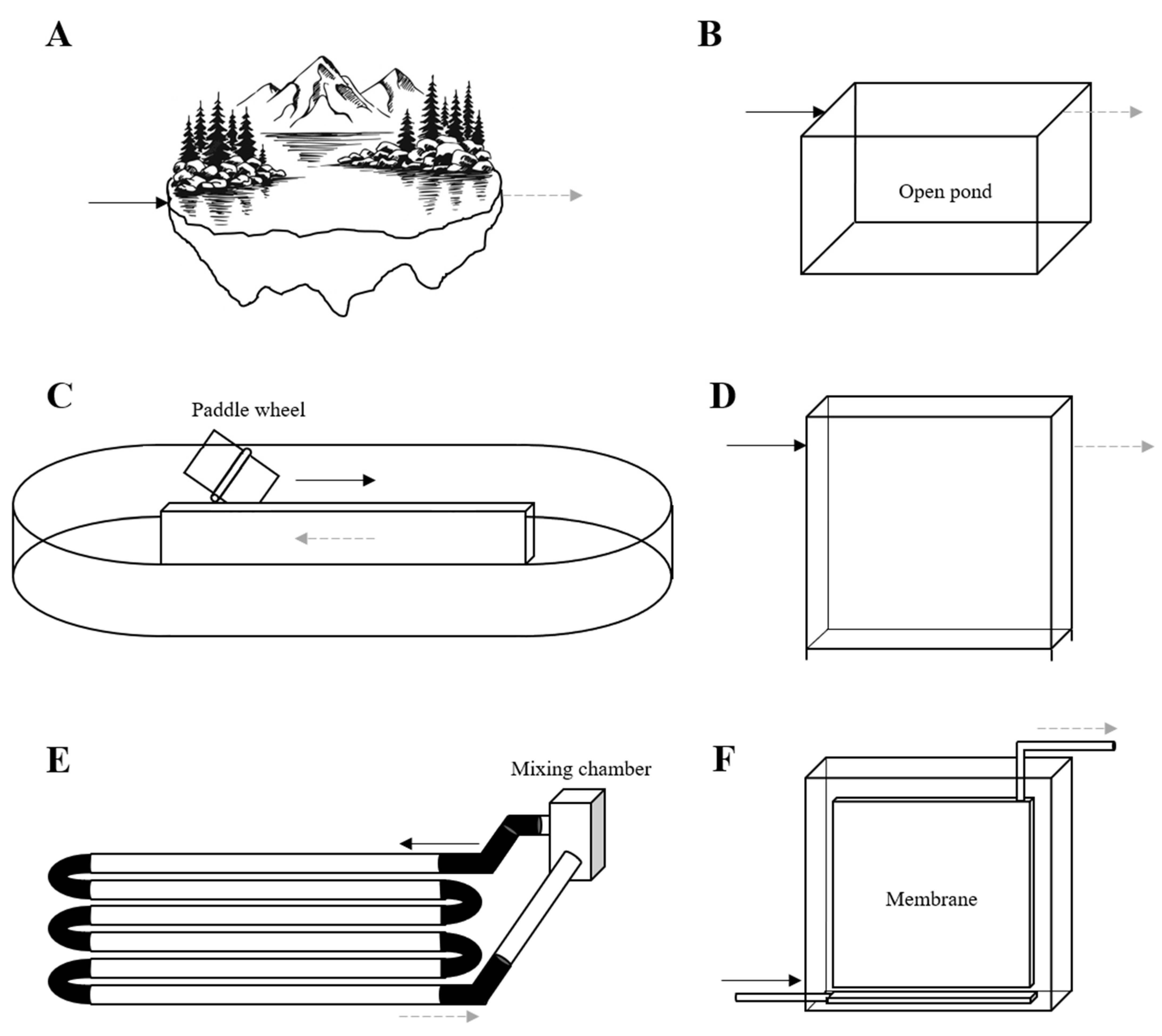 A

B

Open pond

C

Paddle wheel

D

E

Mixing chamber

F

Membrane