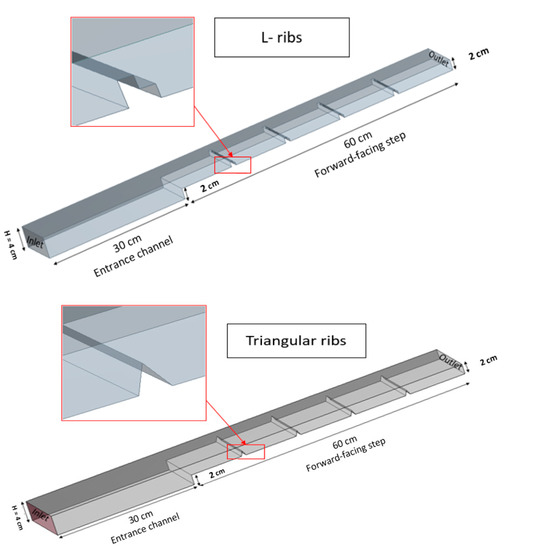 L- ribs

Outlet

2 cm

60 cm
Forward-facing step

2 cm

H = 4 cm

Inlet

30 cm
Entrance channel

Triangular ribs

Outlet

2 cm

60 cm
Forward-facing step

2 cm

H = 4 cm

Inlet

30 cm
Entrance channel