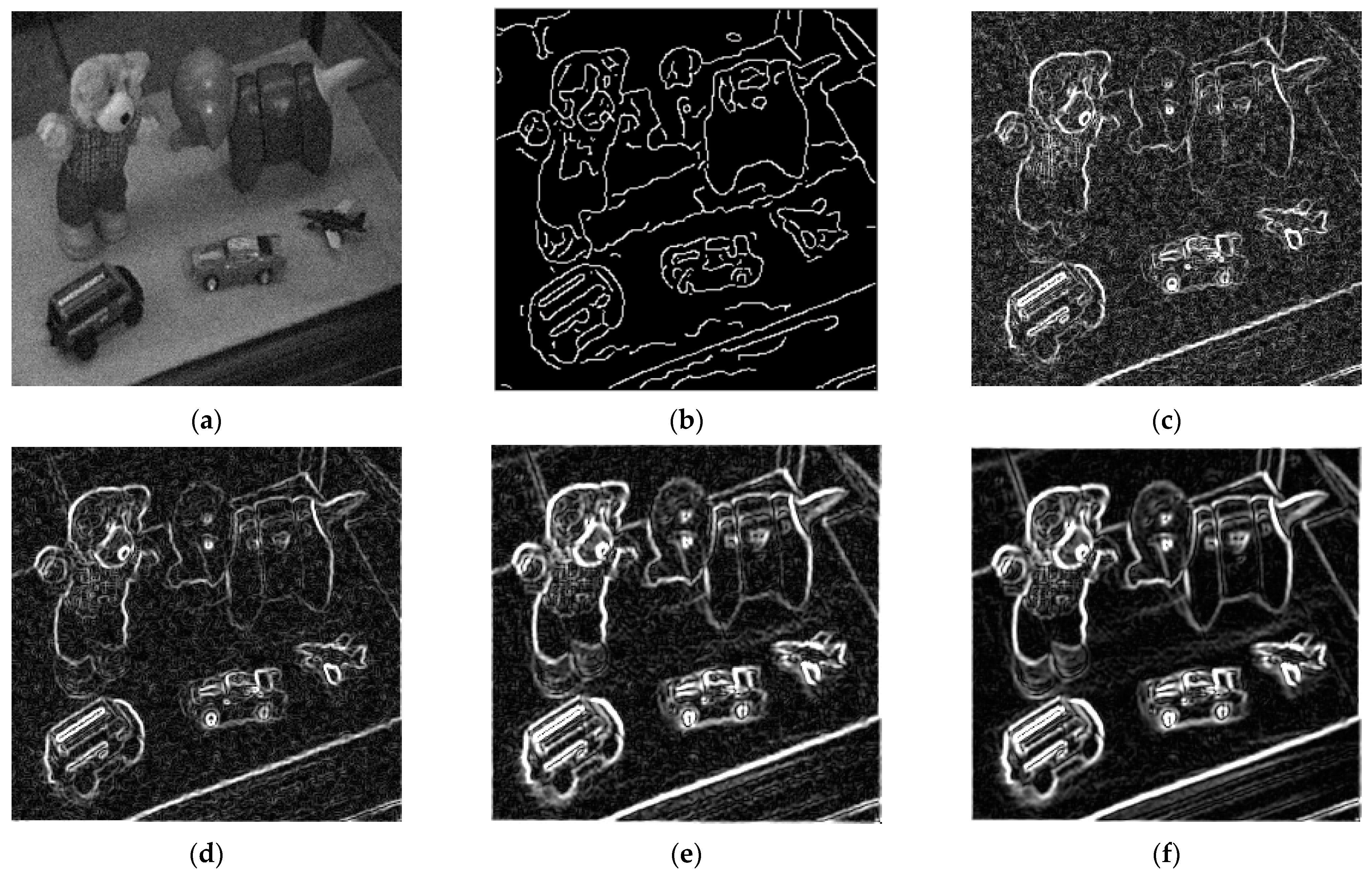 (a)

(b)

(c)

(d)

(e)

(f)