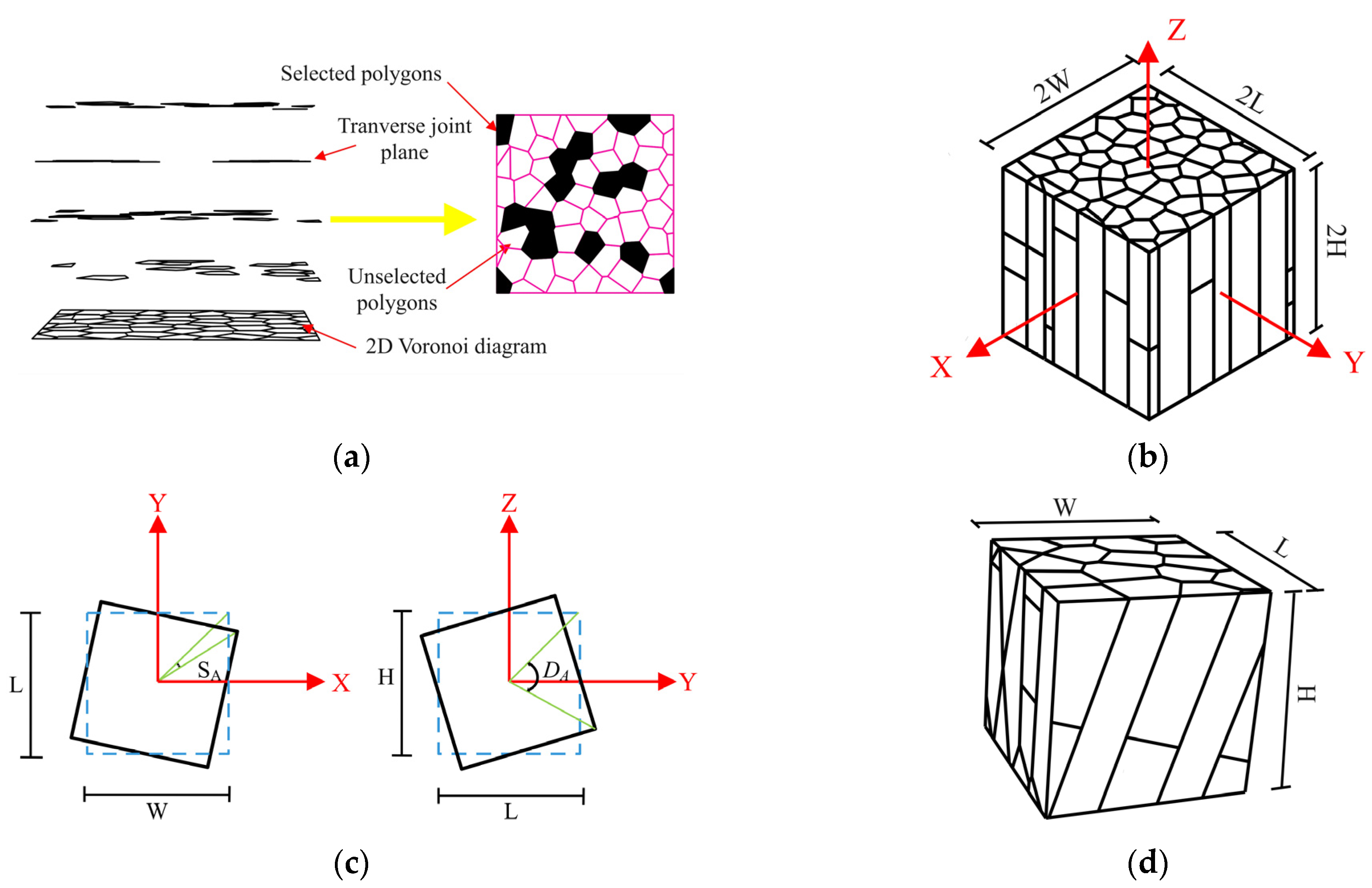 Selected polygons

Tranverse joint plane

Unselected polygons

2D Voronoi diagram

(a)

Z

2W

2L

2H

X

Y

(b)

Y

L

$S_A$

X

W

Z

H

$D_A$

Y

L

(c)

W

L

H

(d)