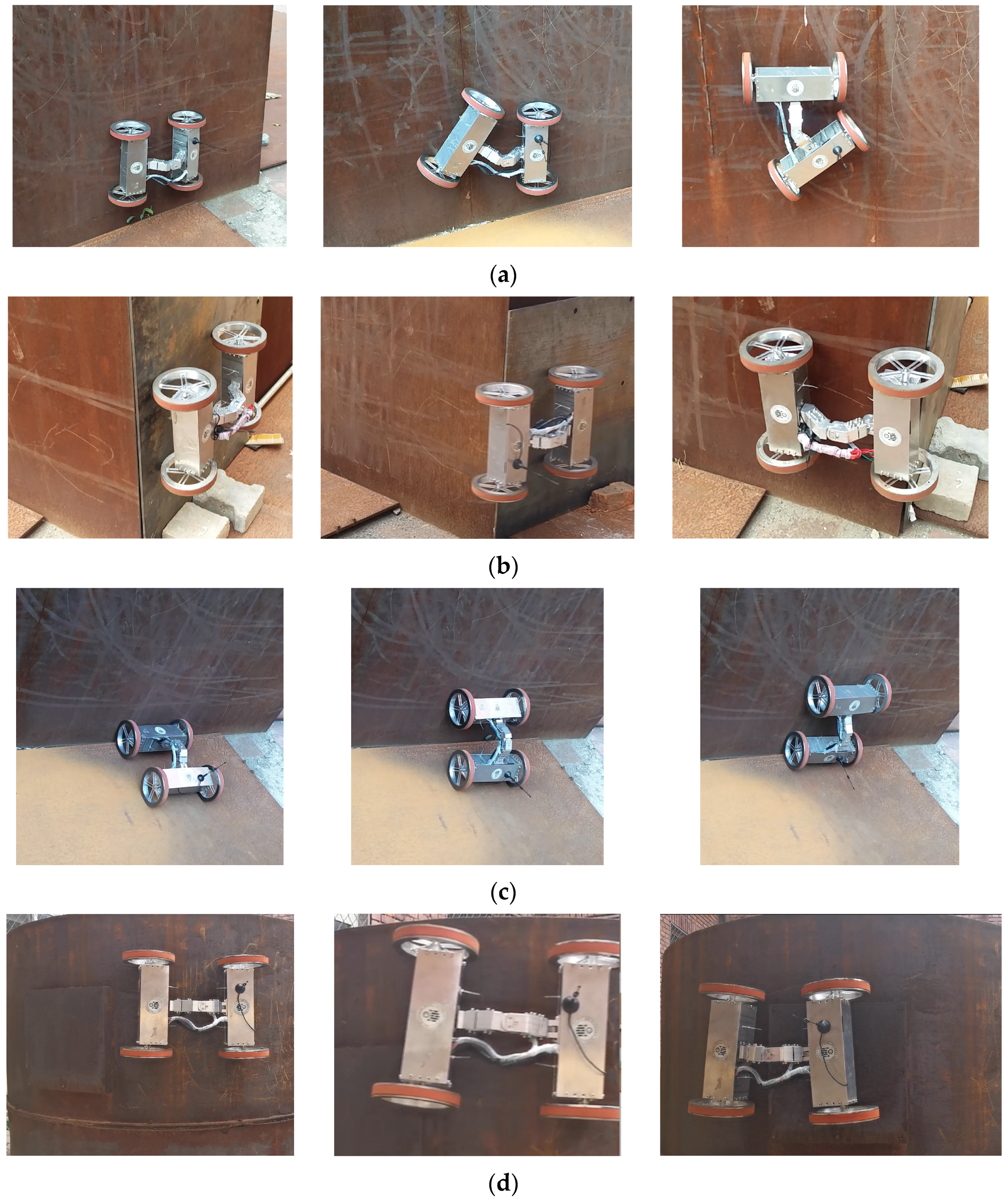 (a)

(b)

(c)

(d)