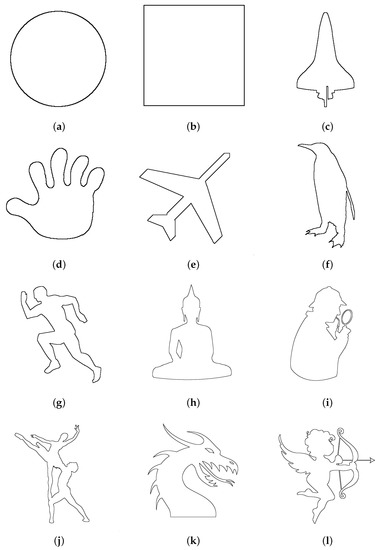 (a)

(b)

(c)

(d)

(e)

(f)

(g)

(h)

(i)

(j)

(k)

(l)