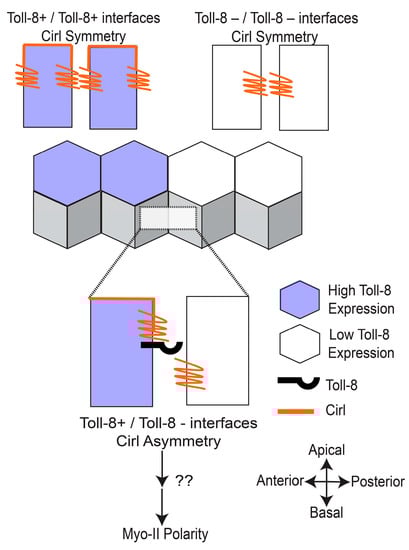 Toll-8+ / Toll-8+ interfaces
Cirl Symmetry

Toll-8 – / Toll-8 – interfaces
Cirl Symmetry

High Toll-8 Expression

Low Toll-8 Expression

Toll-8

Cirl

Toll-8+ / Toll-8 - interfaces
Cirl Asymmetry

??

Myo-II Polarity

Apical
Anterior
Posterior
Basal