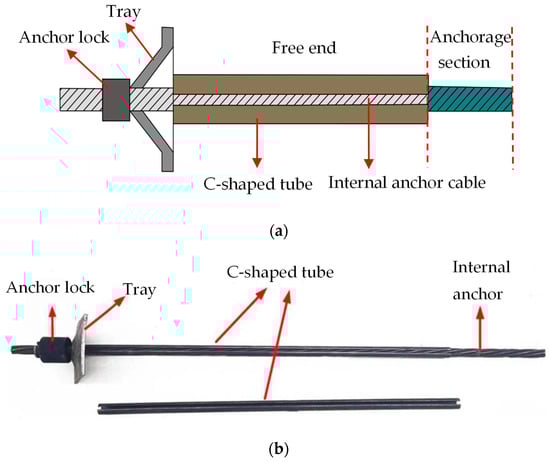 Tray

Anchor lock

Free end

Anchorage section

C-shaped tube

Internal anchor cable

(a)

Anchor lock

Tray

C-shaped tube

Internal anchor

(b)