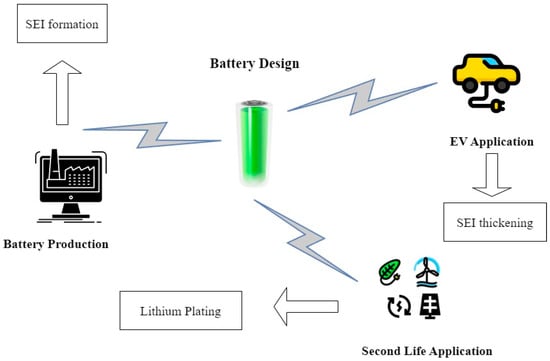 SEI formation

Battery Design

EV Application

SEI thickening

Battery Production

Lithium Plating

Second Life Application