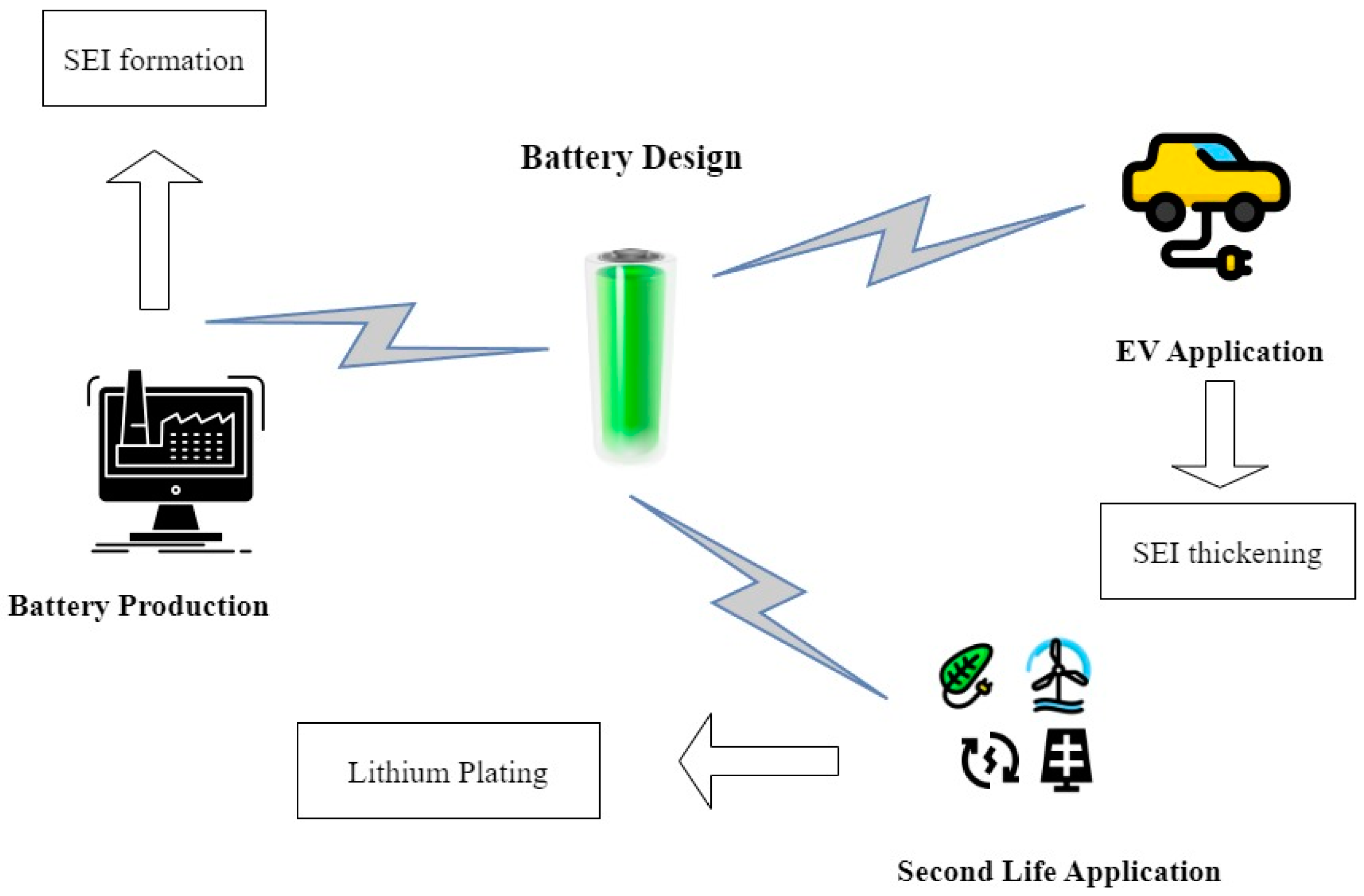 SEI formation

Battery Design

EV Application

SEI thickening

Battery Production

Lithium Plating

Second Life Application