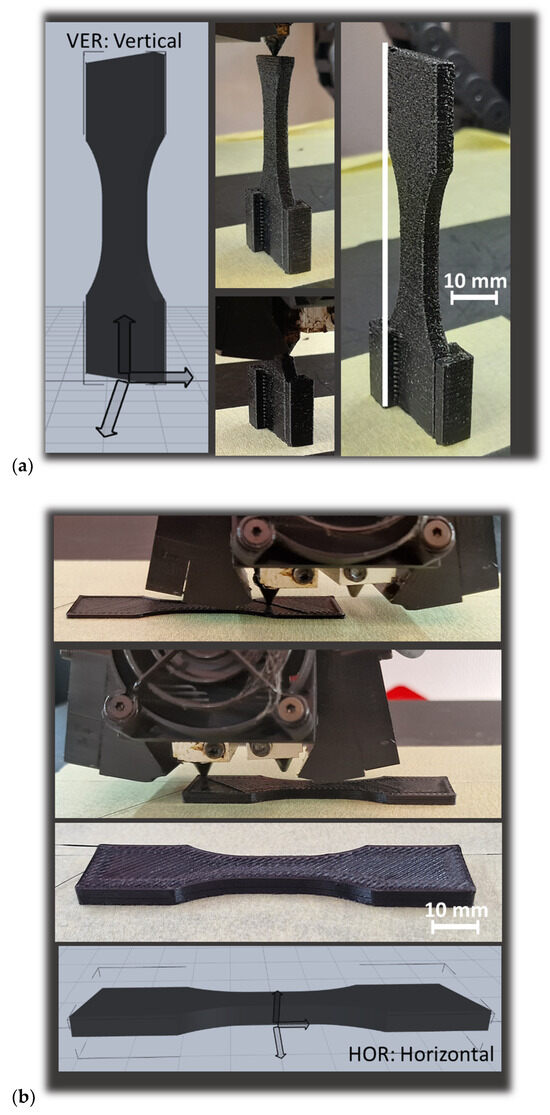 VER: Vertical

10 mm

(a)

10 mm

HOR: Horizontal

(b)