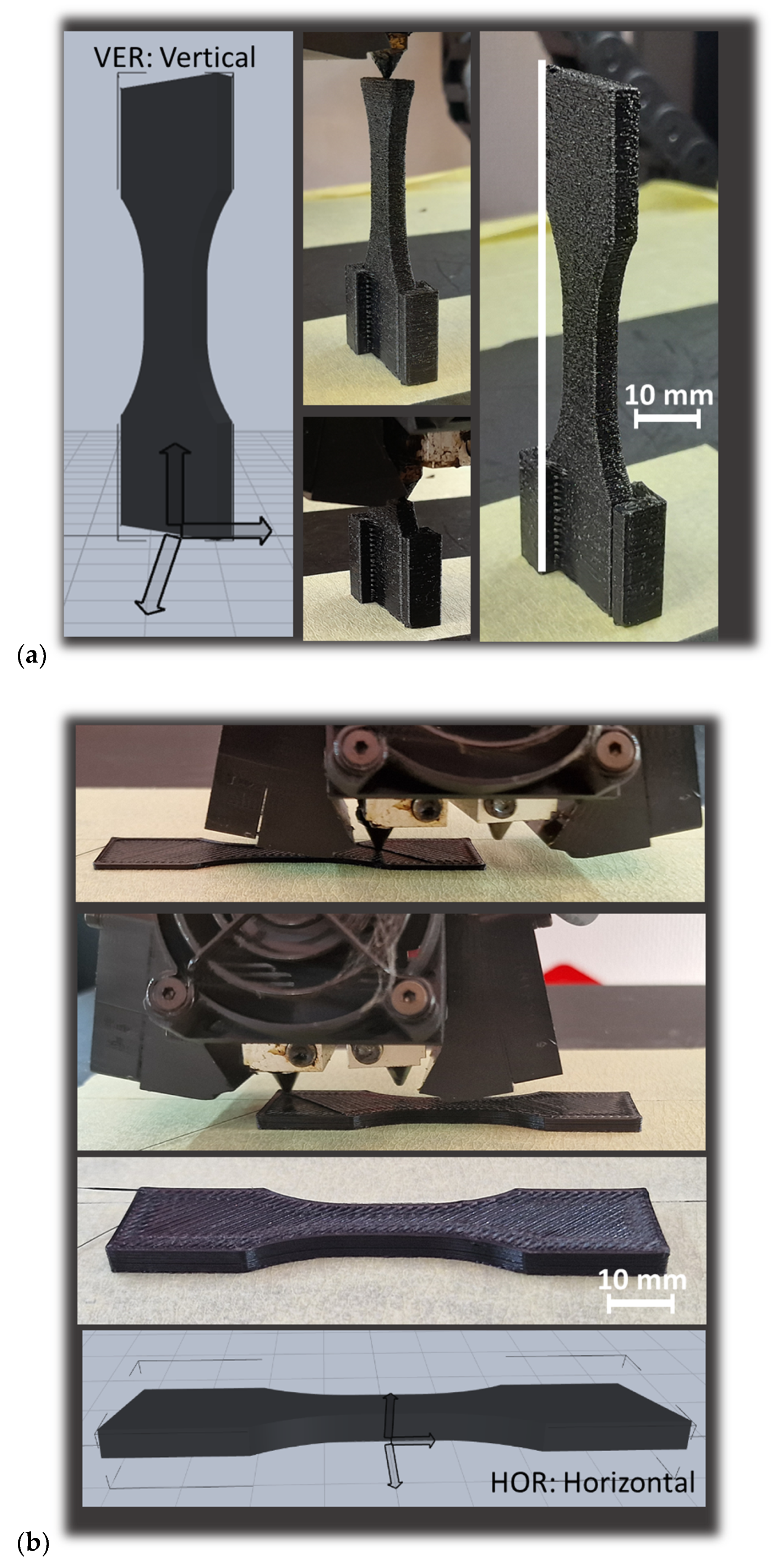 VER: Vertical

10 mm

(a)

10 mm

HOR: Horizontal

(b)