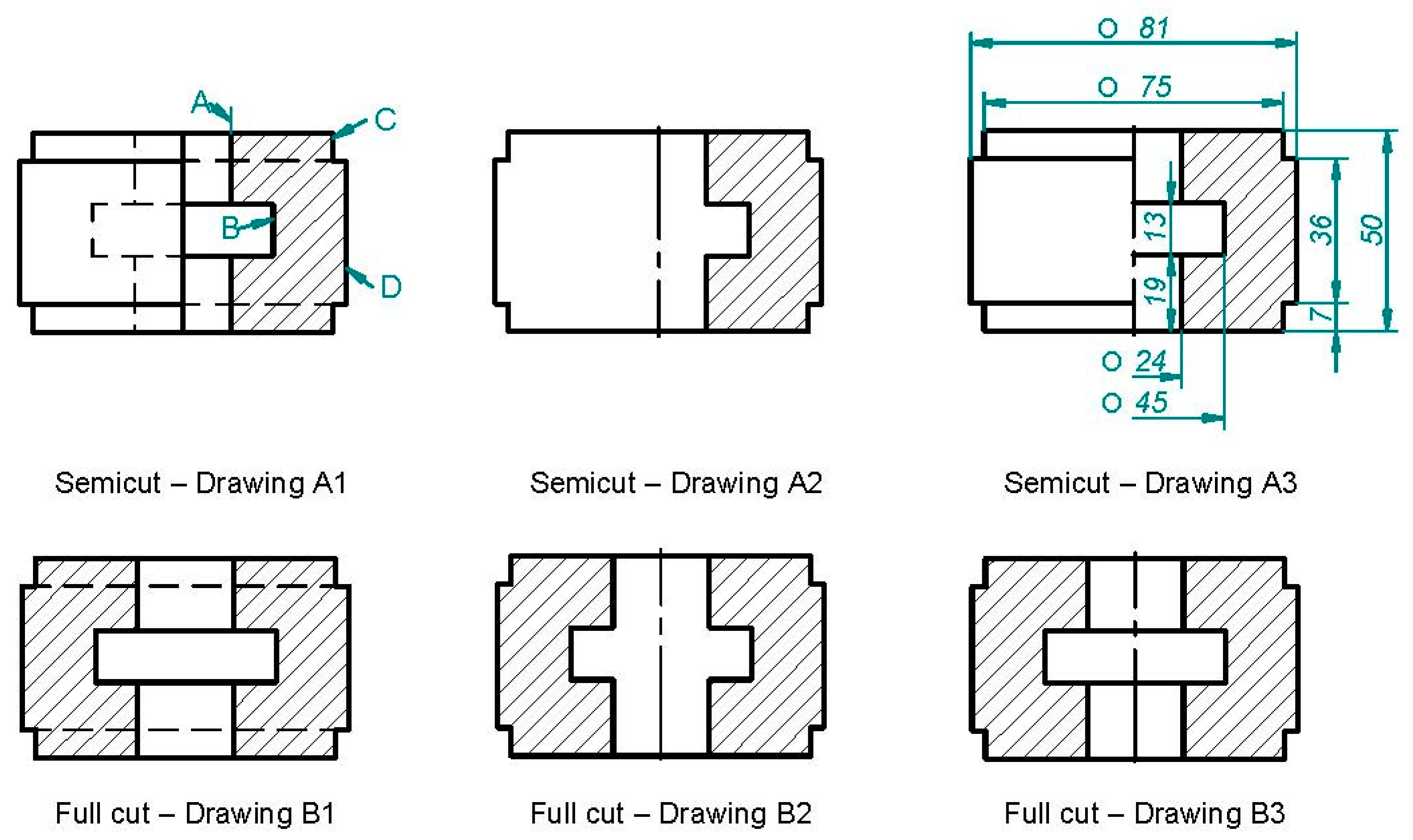 A
C
B
D

Semicut – Drawing A1

Semicut – Drawing A2

O 81
O 75
13
19
36
50
7
O 24
O 45

Semicut – Drawing A3

Full cut – Drawing B1

Full cut – Drawing B2

Full cut – Drawing B3