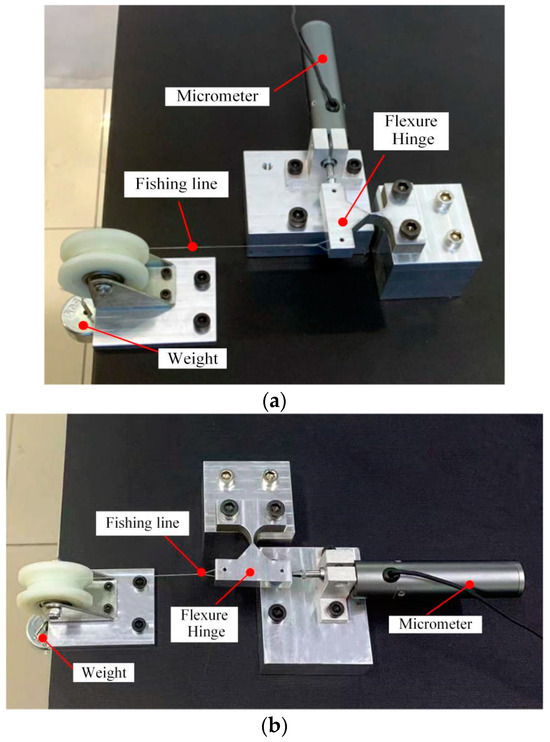 Micrometer

Flexure Hinge

Fishing line

Weight

(a)

Fishing line

Flexure Hinge

Micrometer

Weight

(b)