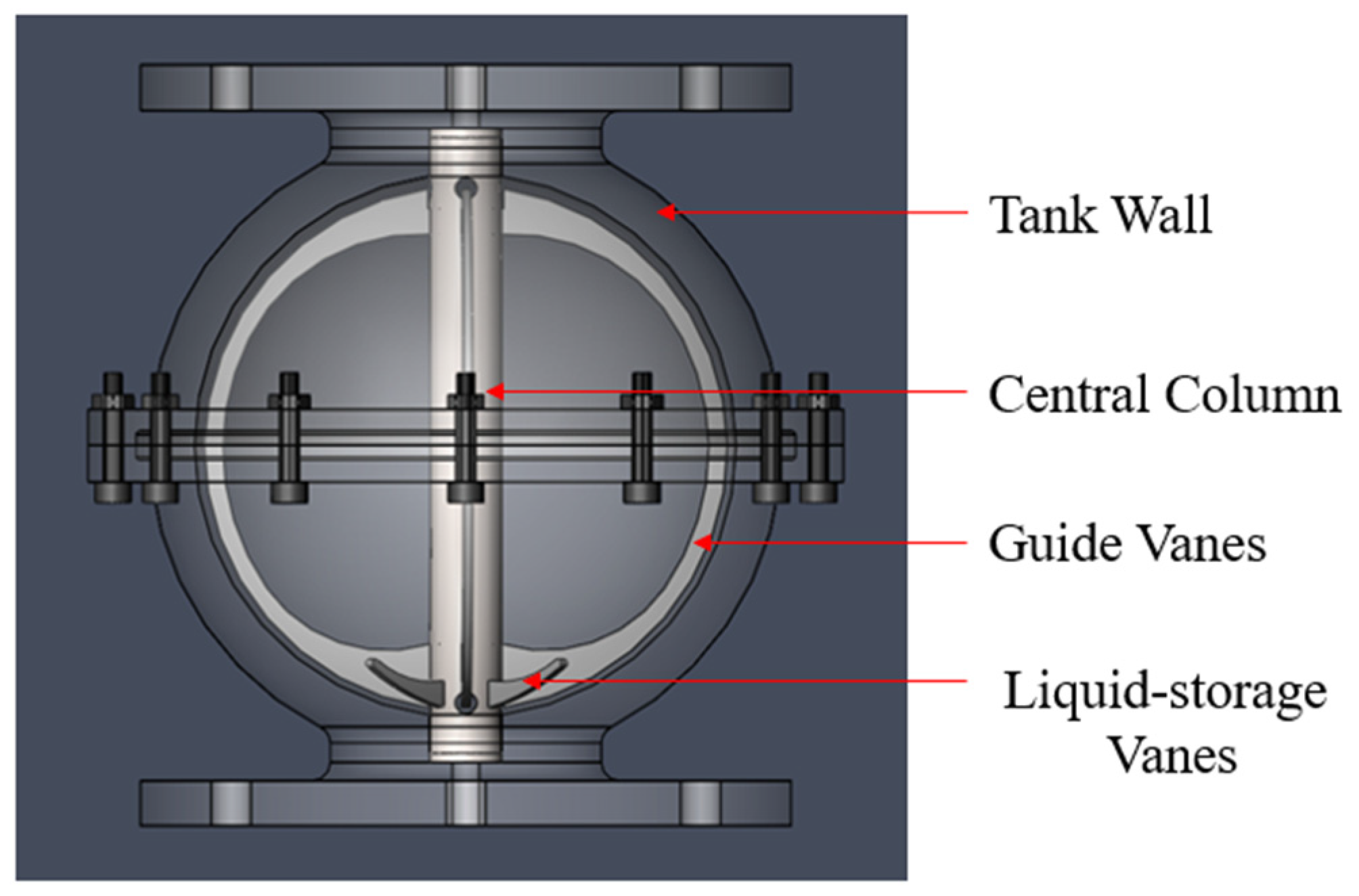 Tank Wall

Central Column

Guide Vanes

Liquid-storage Vanes