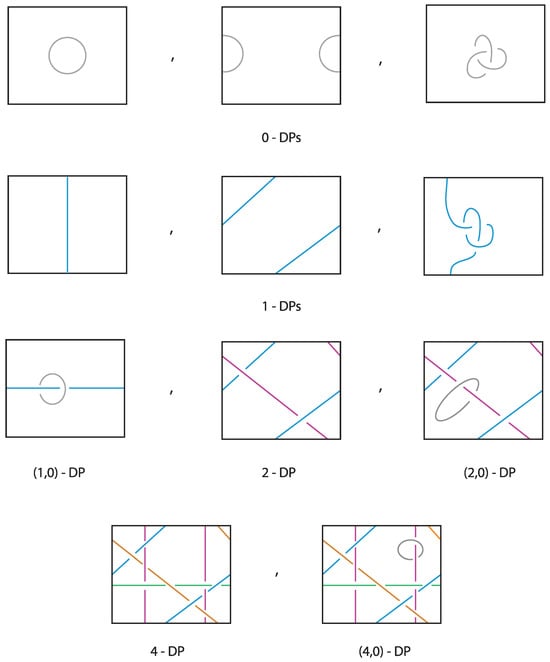 ,

,

0 - DPs

,

,

1 - DPs

,

,

(1,0) - DP

2 - DP

(2,0) - DP

,

4 - DP

(4,0) - DP