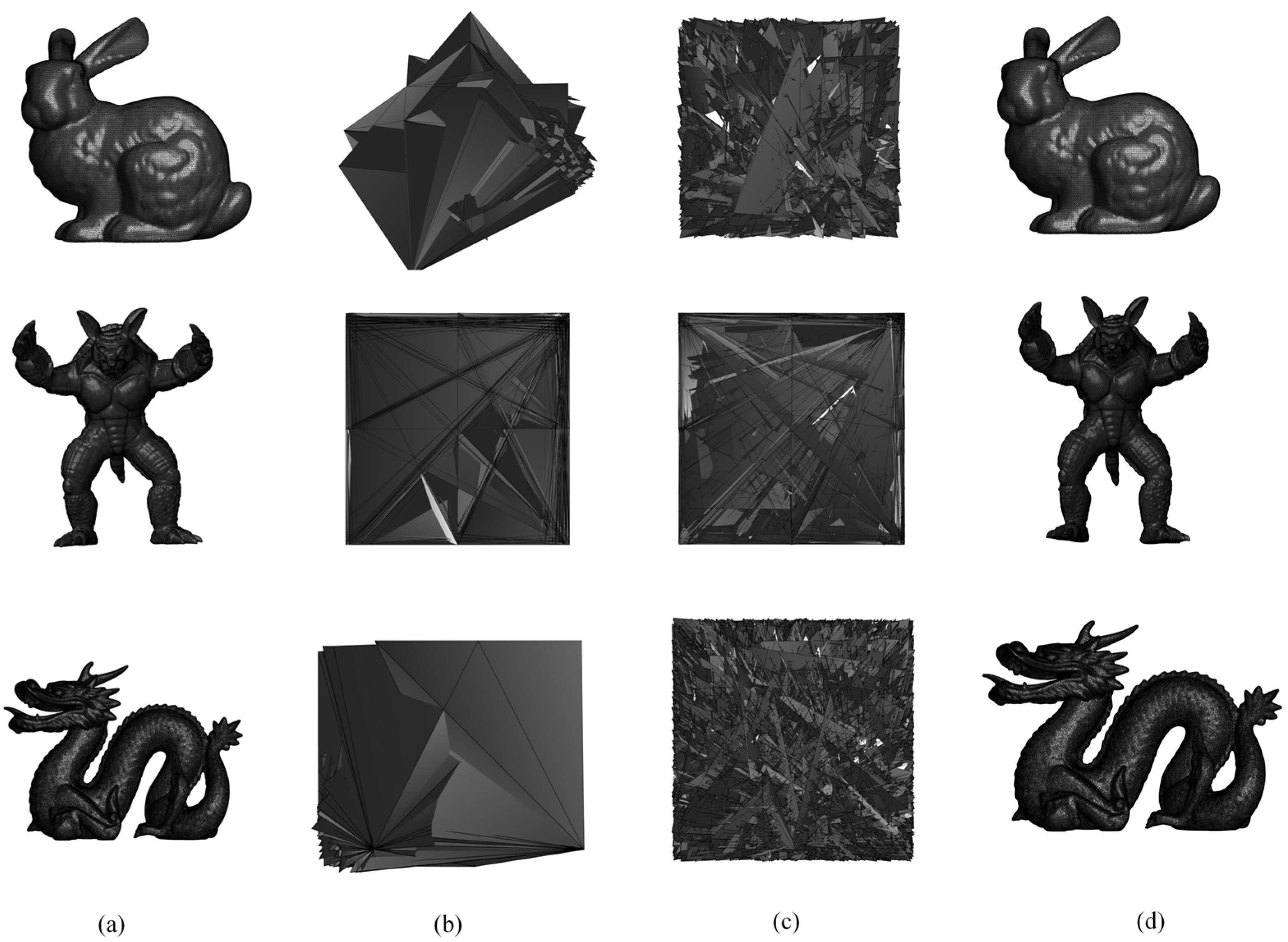 (a)

(b)

(c)

(d)