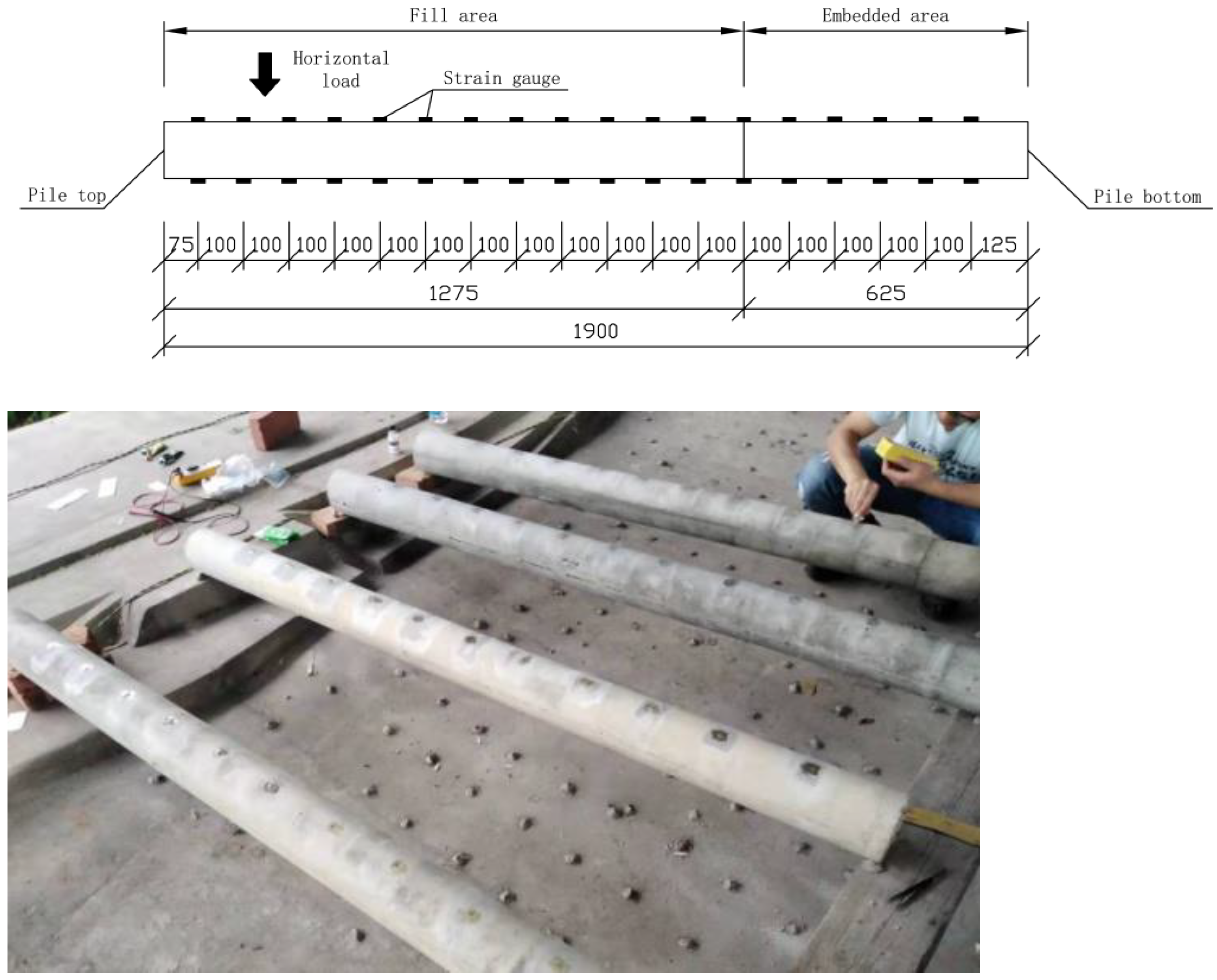 Fill area

Embedded area

Horizontal load

Strain gauge

Pile top

Pile bottom

75 100 100 100 100 100 100 100 100 100 100 100 100 100 100 100 100 100 125

1275

625

1900