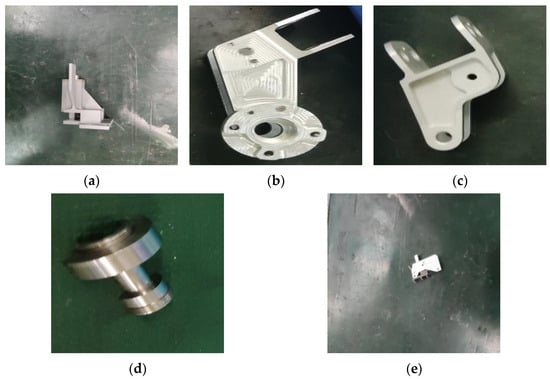 (a)

(b)

(c)

(d)

(e)