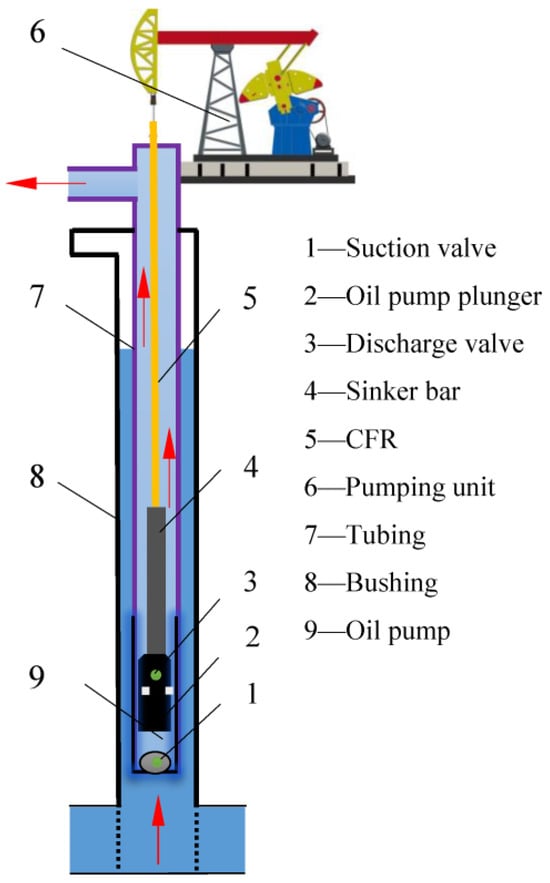 6

7

5

8

4

3

2

9

1

1—Suction valve
2—Oil pump plunger
3—Discharge valve
4—Sinker bar
5—CFR
6—Pumping unit
7—Tubing
8—Bushing
9—Oil pump