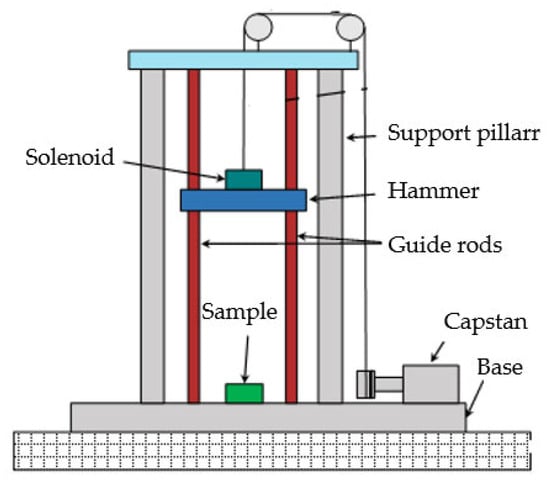 Support pillarr

Solenoid

Hammer

Guide rods

Sample

Capstan

Base