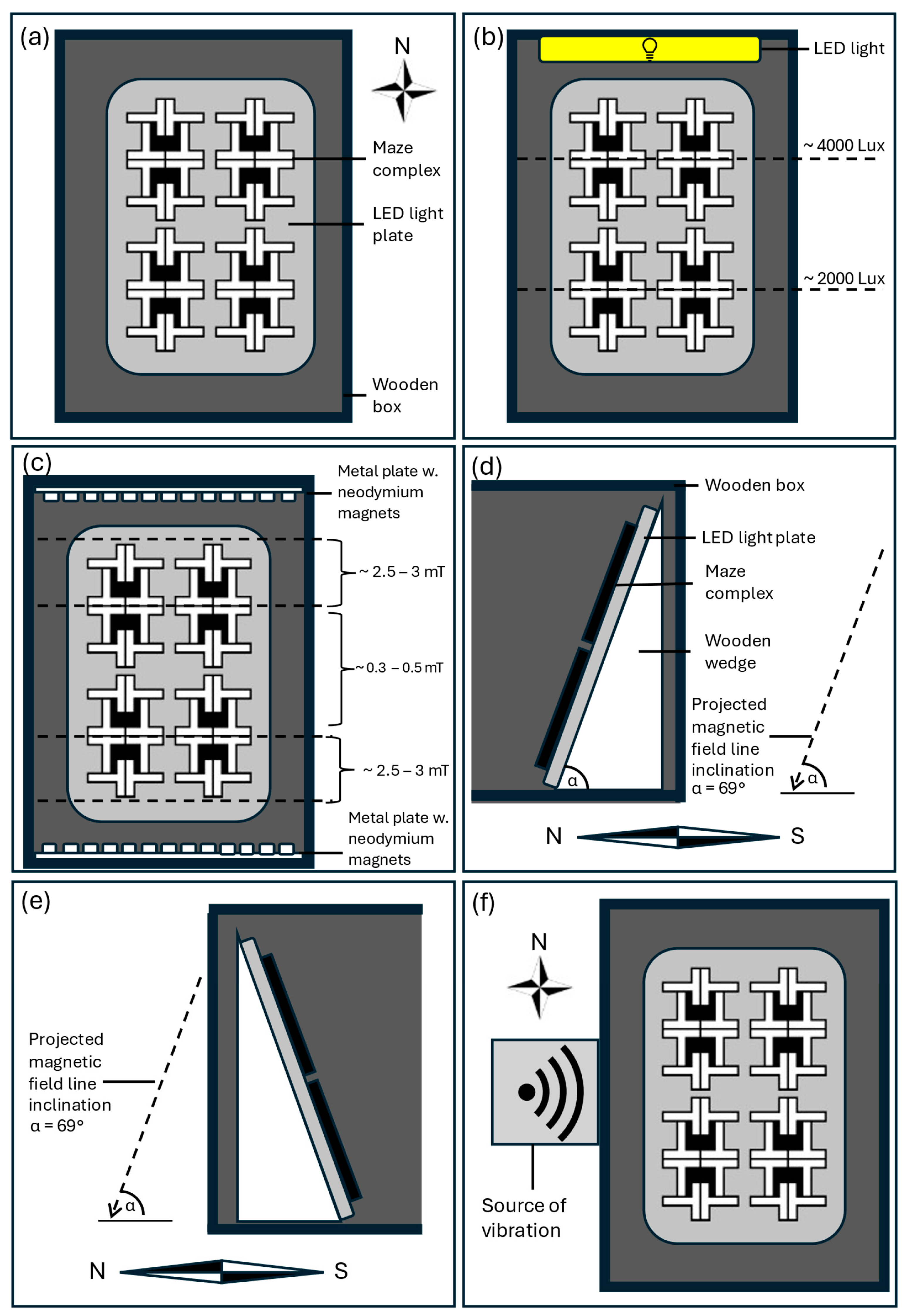 (a)

N

Maze complex

LED light plate

Wooden box

(b)

LED light

~ 4000 Lux

~ 2000 Lux

(c)

Metal plate w. neodymium magnets

~ 2.5 – 3 mT

~ 0.3 – 0.5 mT

~ 2.5 – 3 mT

Metal plate w. neodymium magnets

(d)

Wooden box

LED light plate

Maze complex

Wooden wedge

Projected magnetic field line inclination α = 69°

α

α

N

S

(e)

Projected magnetic field line inclination α = 69°

α

N

S

(f)

N

Source of vibration