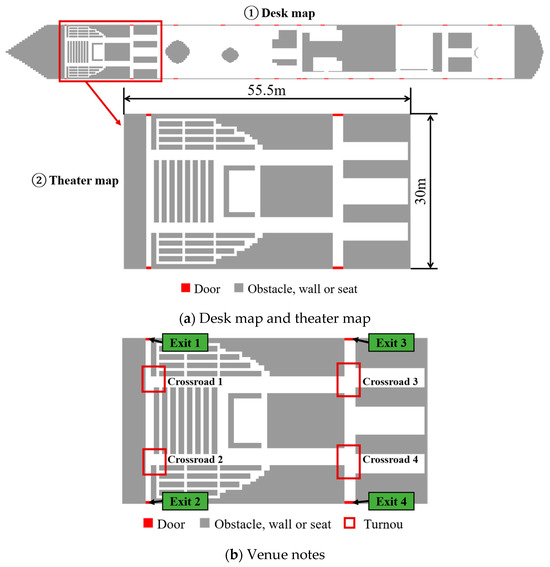 ① Desk map

55.5m

② Theater map

30m

Door Obstacle, wall or seat

(a) Desk map and theater map

Exit 1

Exit 3

Crossroad 1

Crossroad 3

Crossroad 2

Crossroad 4

Exit 2

Exit 4

Door Obstacle, wall or seat Turnou

(b) Venue notes