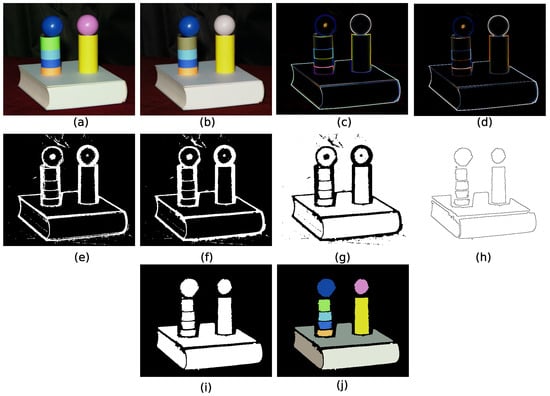 (a)

(b)

(c)

(d)

(e)

(f)

(g)

(h)

(i)

(j)