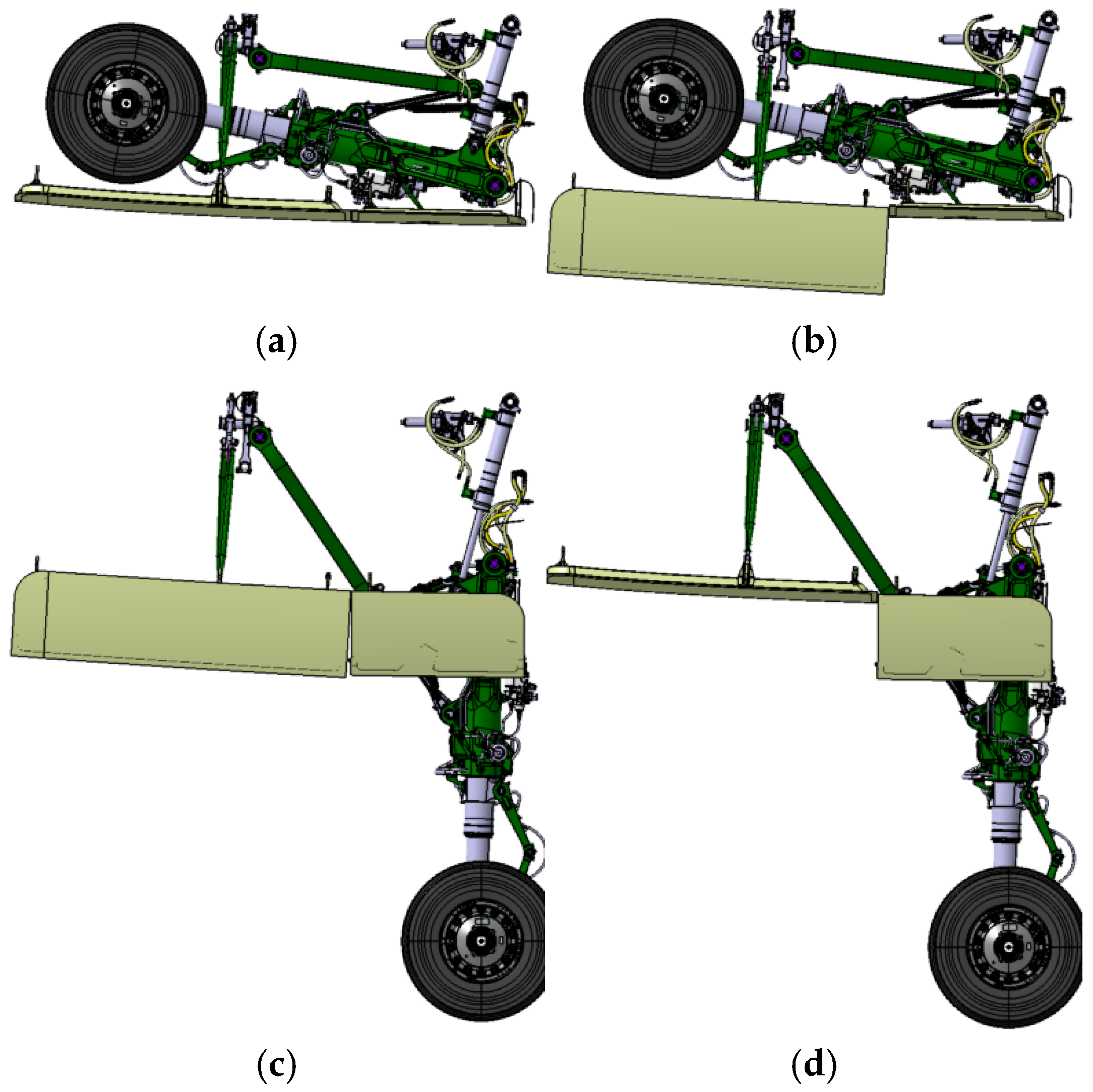 (a)

(b)

(c)

(d)