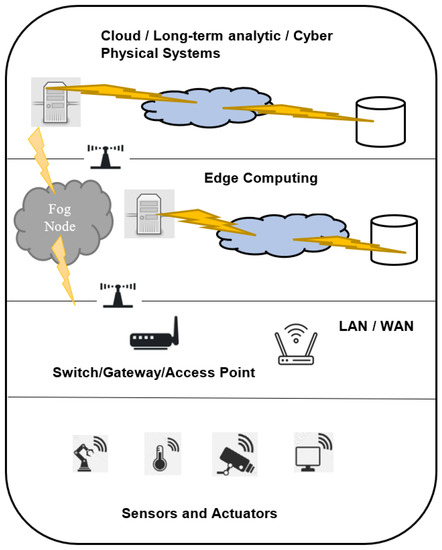 Cloud / Long-term analytic / Cyber Physical Systems

Edge Computing

Fog Node

LAN / WAN

Switch/Gateway/Access Point

Sensors and Actuators