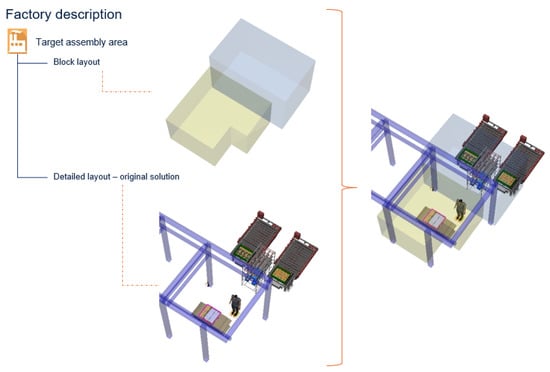 Factory description

Target assembly area

Block layout

Detailed layout – original solution