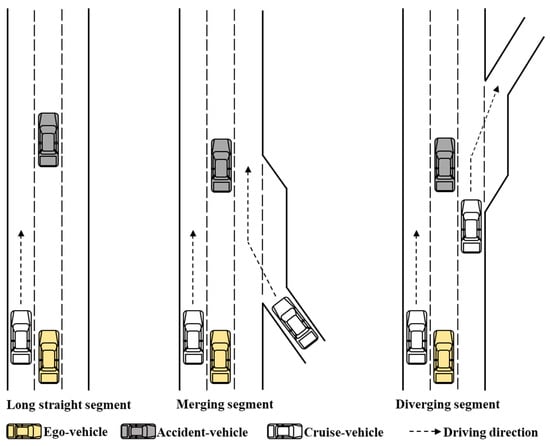 Long straight segment
Merging segment
Diverging segment
Ego-vehicle
Accident-vehicle
Cruise-vehicle
Driving direction