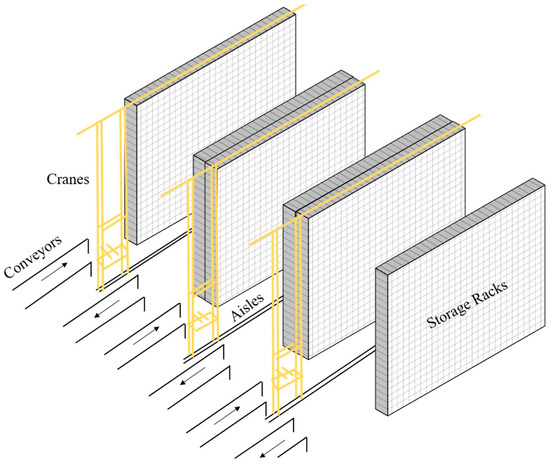 Cranes

Conveyors

Aisles

Storage Racks