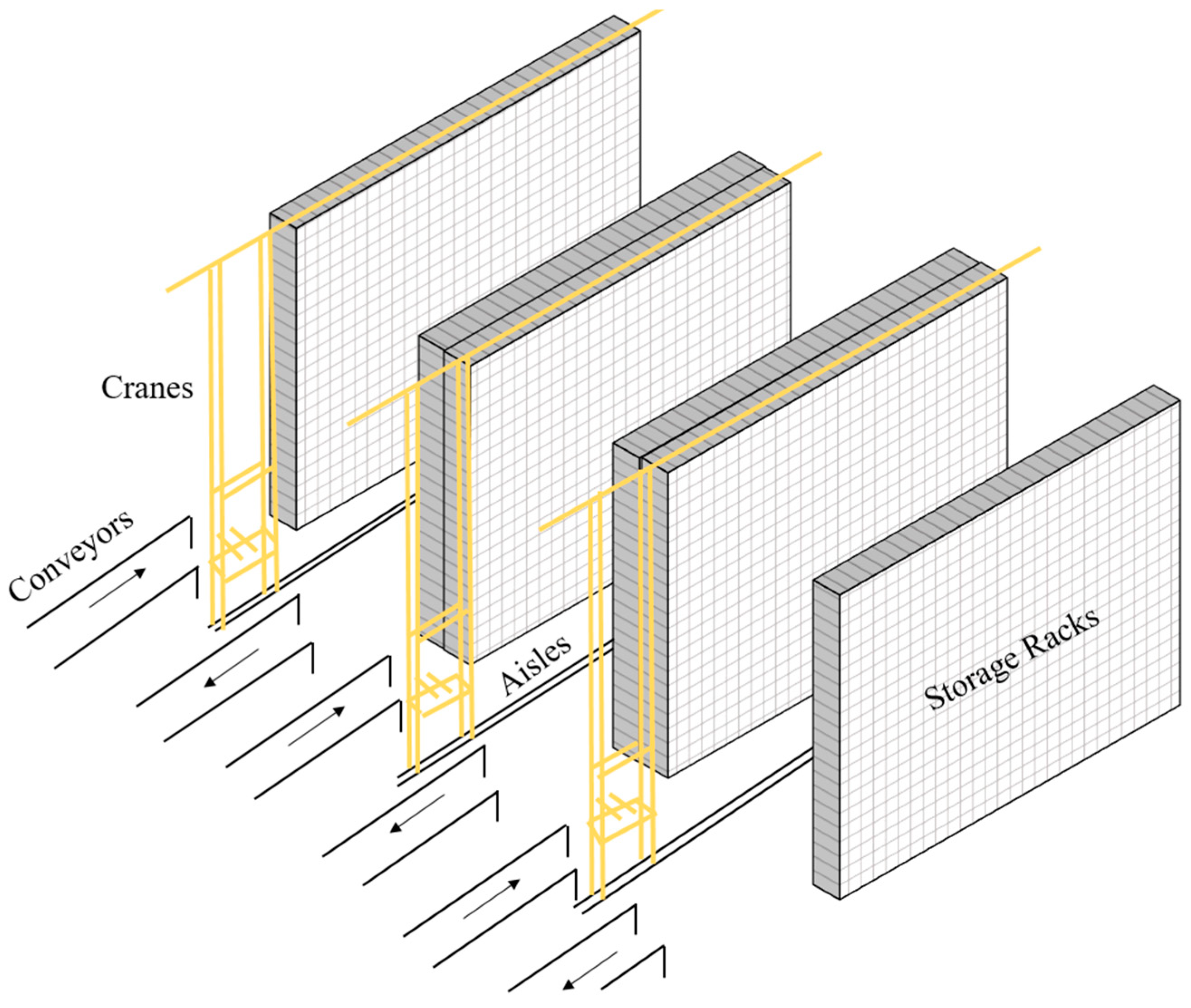 Cranes

Conveyors

Aisles

Storage Racks