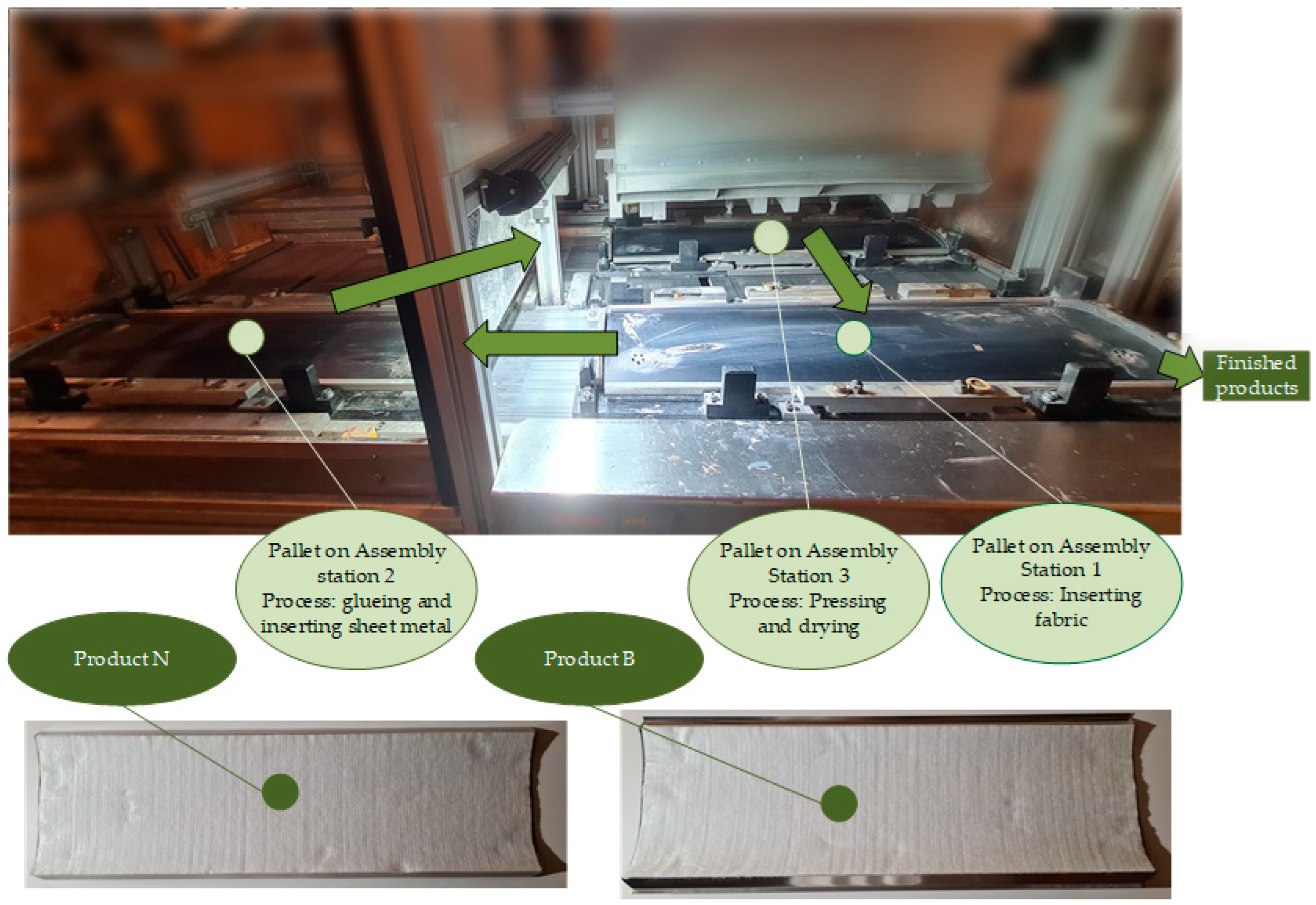 Finished products

Pallet on Assembly station 2
Process: glueing and inserting sheet metal

Pallet on Assembly Station 3
Process: Pressing and drying

Pallet on Assembly Station 1
Process: Inserting fabric

Product N

Product B