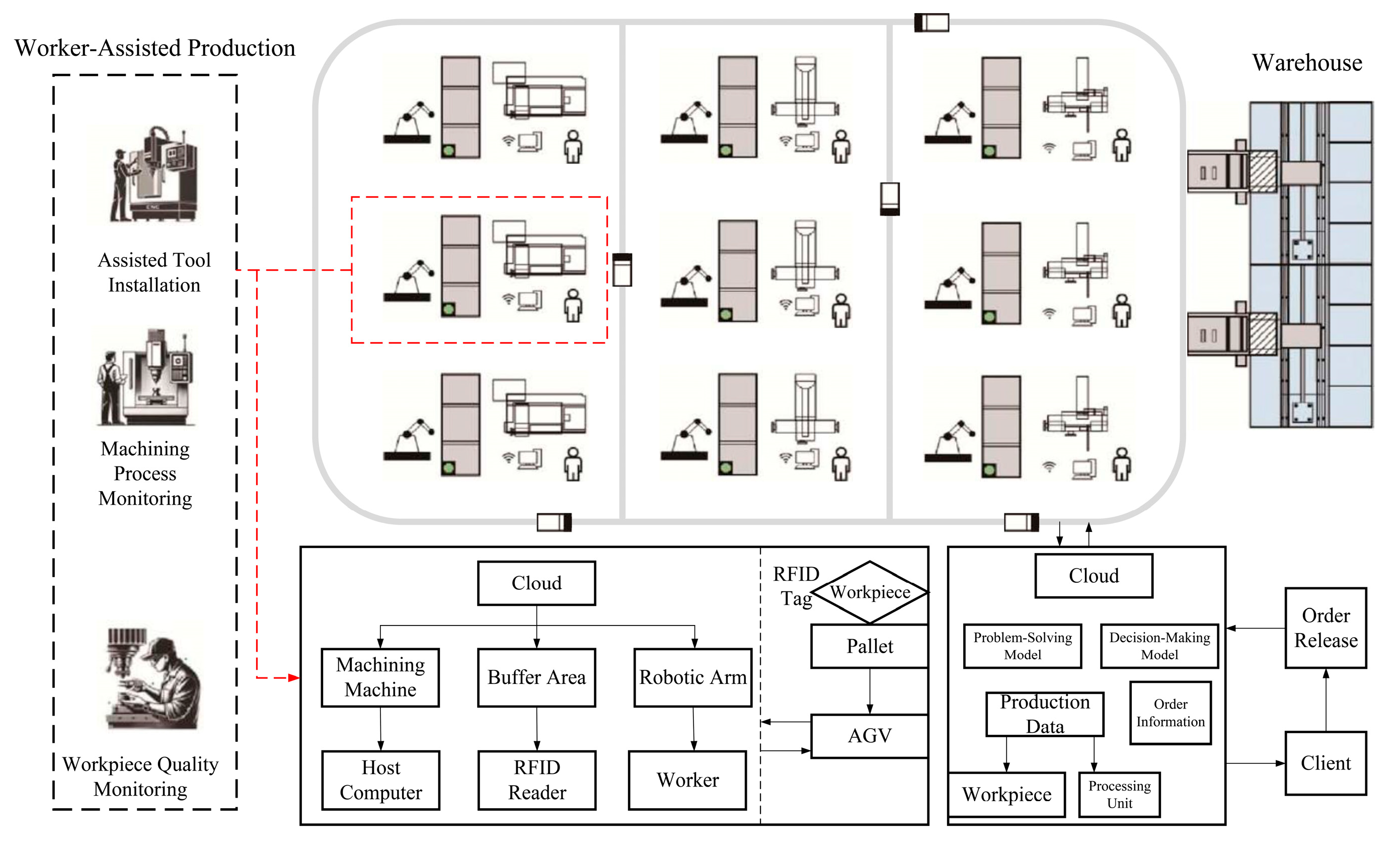 Worker-Assisted Production

Assisted Tool Installation

Machining Process Monitoring

Workpiece Quality Monitoring

Warehouse

Cloud

Machining Machine

Buffer Area

Robotic Arm

Host Computer

RFID Reader

Worker

RFID Tag

Workpiece

Pallet

AGV

Cloud

Problem-Solving Model

Decision-Making Model

Production Data

Order Information

Workpiece

Processing Unit

Order Release

Client