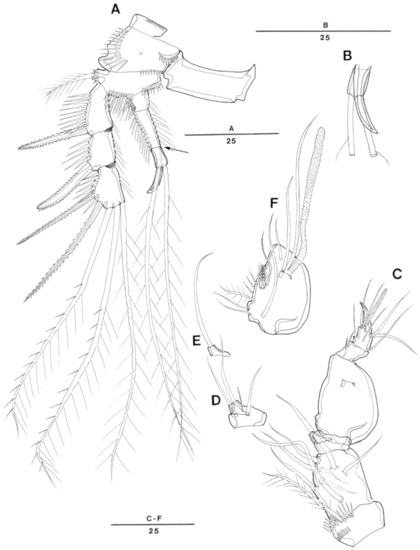 A

B
25

B

A
25

F

C

E

D

C - F
25