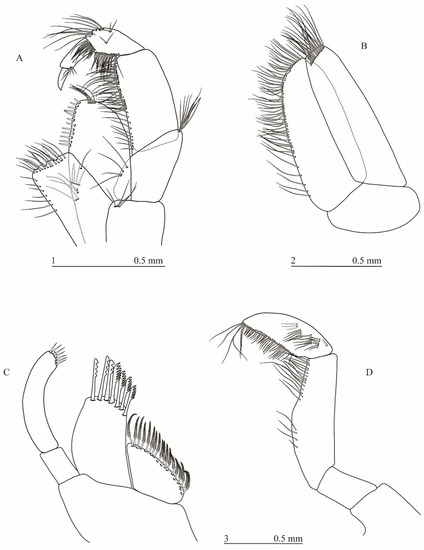 A

B

1 0.5 mm

2 0.5 mm

C

D

3 0.5 mm