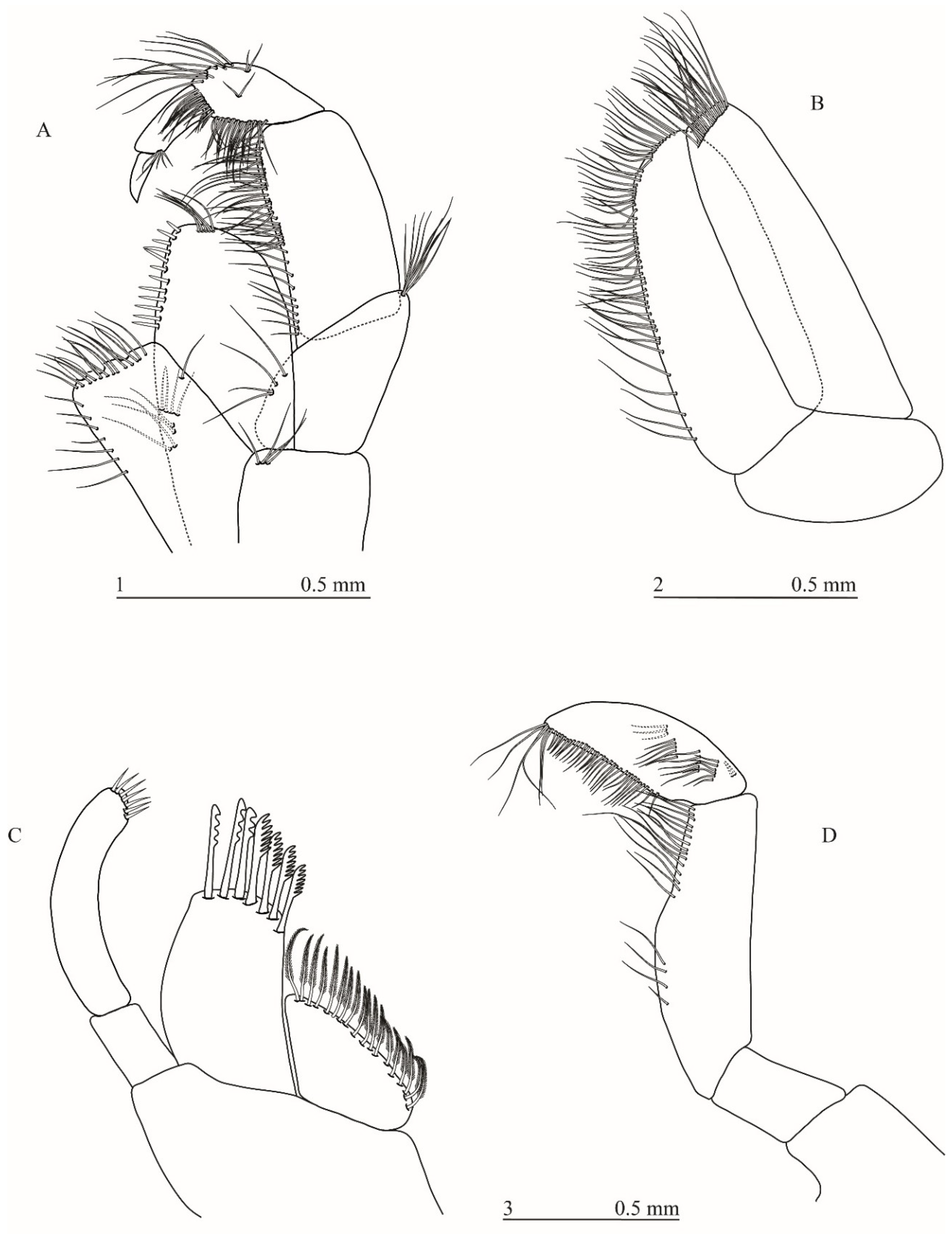 A

B

1 0.5 mm

2 0.5 mm

C

D

3 0.5 mm