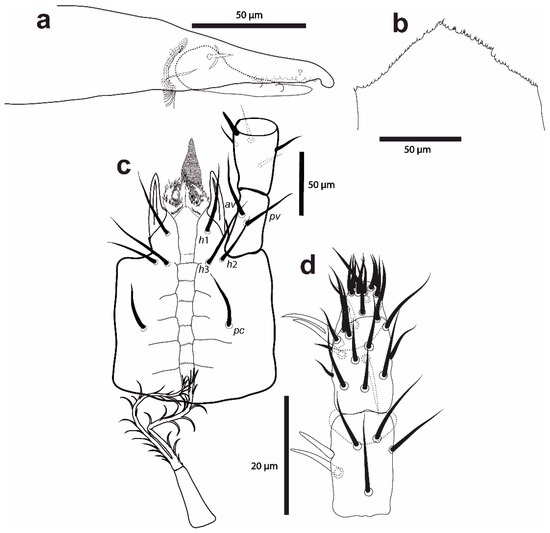 a
50 µm
b
50 µm
c
50 µm
av
pv
h1
h2
h3
pc
d
20 µm