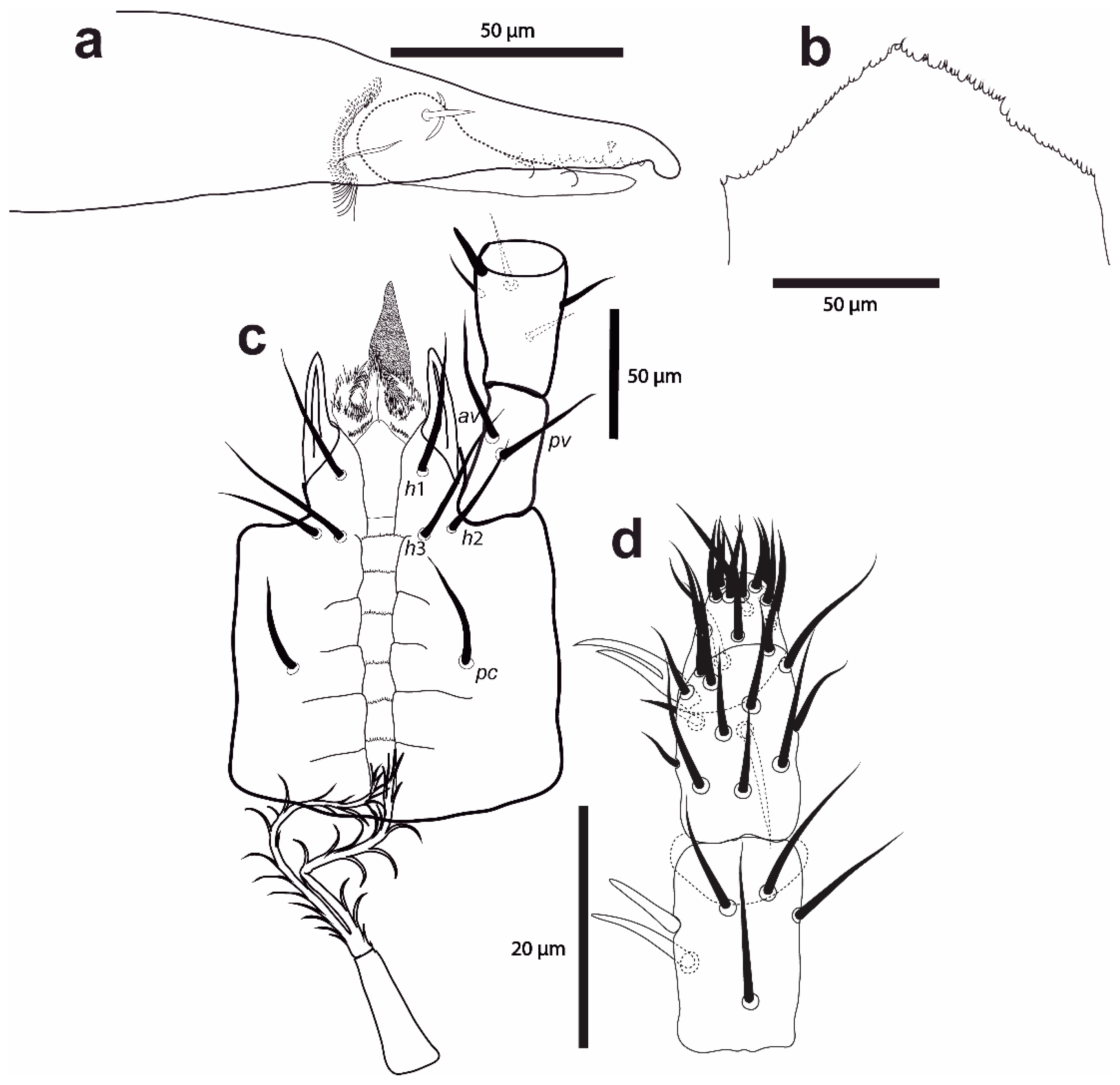 a

50 µm

b

50 µm

c

50 µm

av

pv

h1

h2

h3

pc

d

20 µm