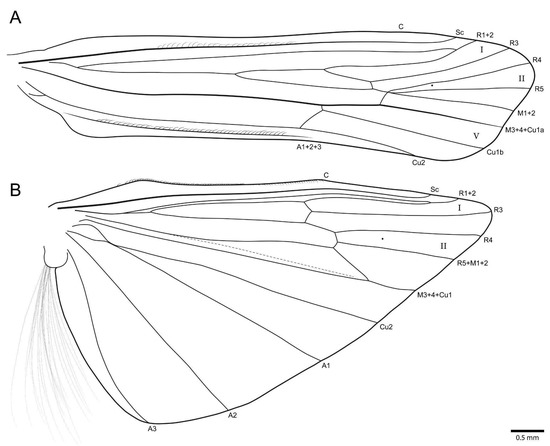 A

C
Sc
R1+2
R3
I
R4
II
R5
M1+2
M3+4+Cu1a
V
Cu1b
Cu2
A1+2+3

B

C
Sc
R1+2
I
R3
R4
II
R5+M1+2
M3+4+Cu1
Cu2
A1
A2
A3

0.5 mm