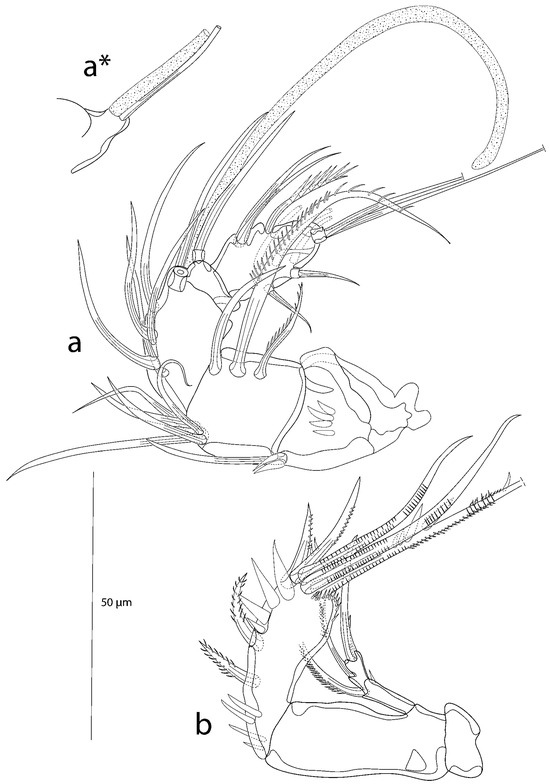 a*

a

50 µm

b