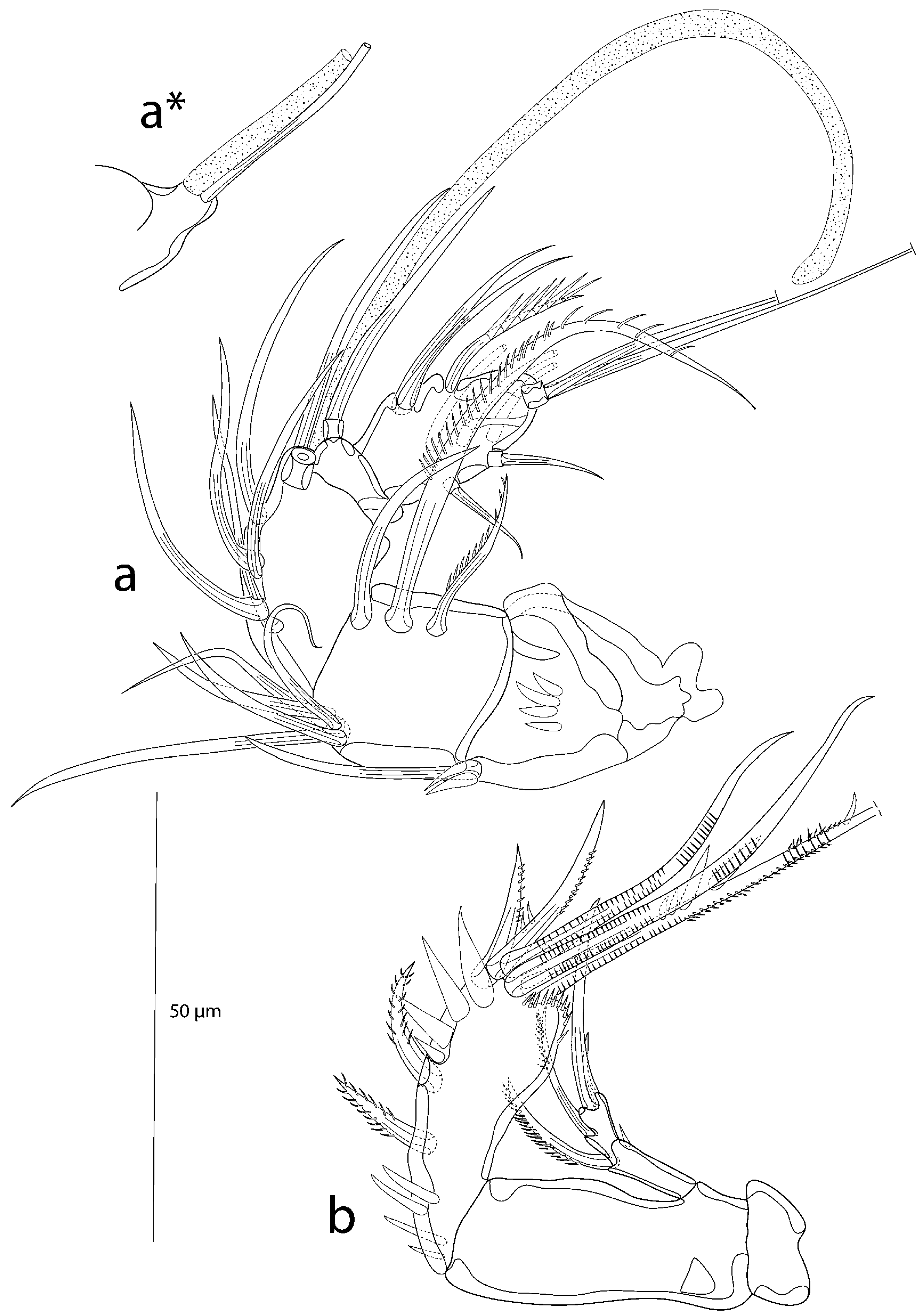 a*

a

50 µm

b