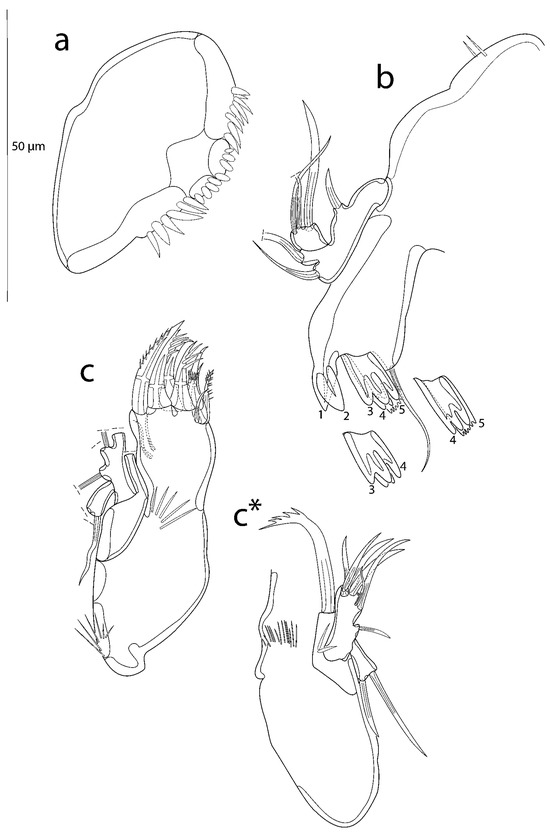 a

50 µm

b

1 2 3 4 5

4 5

3 4

c

c*