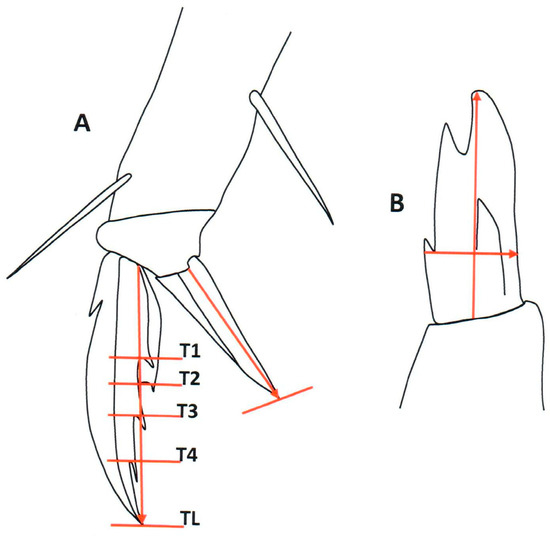 A

B

T1

T2

T3

T4

TL