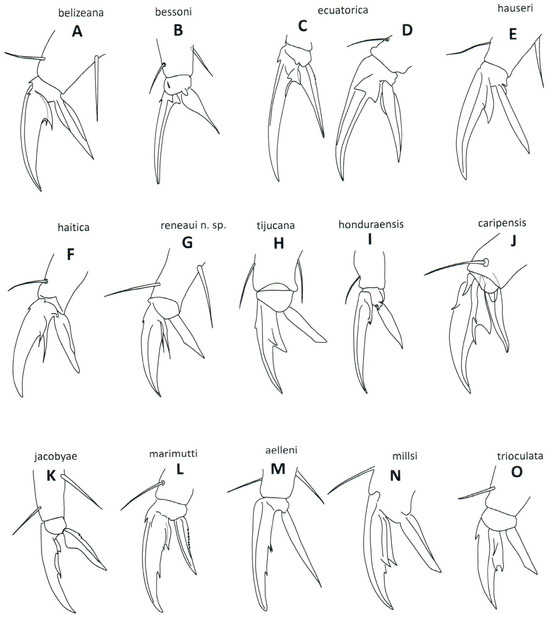 belizeana
A

bessoni
B

ecuatorica
C

D

hauseri
E

haitica
F

reneaui n. sp.
G

tijucana
H

honduraensis
I

caripensis
J

jacobyae
K

marimutti
L

aelleni
M

millsi
N

trioculata
O